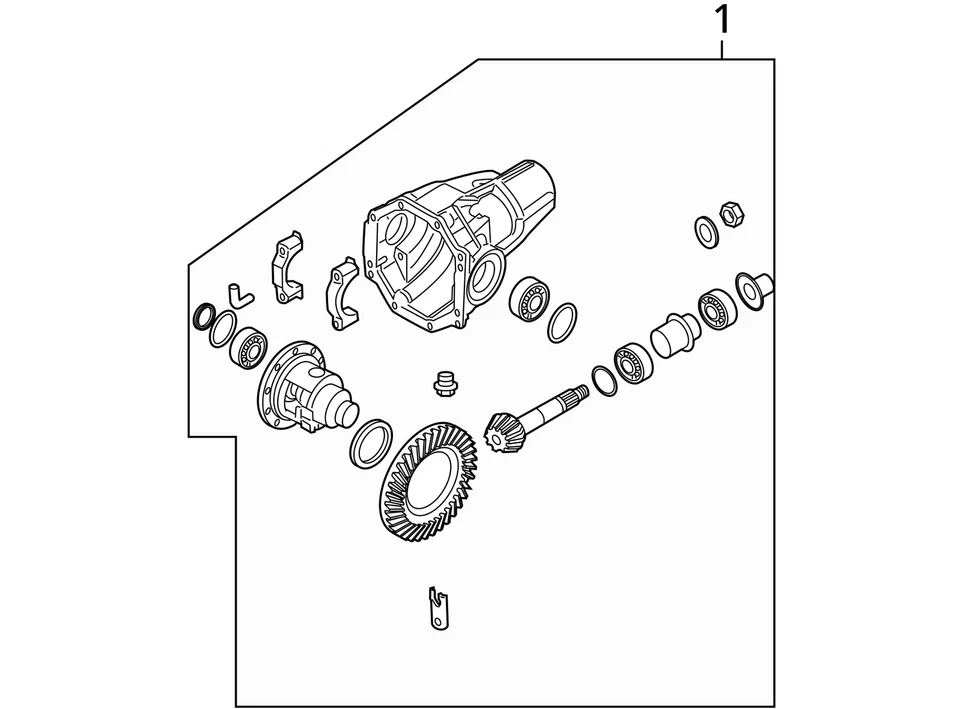 1