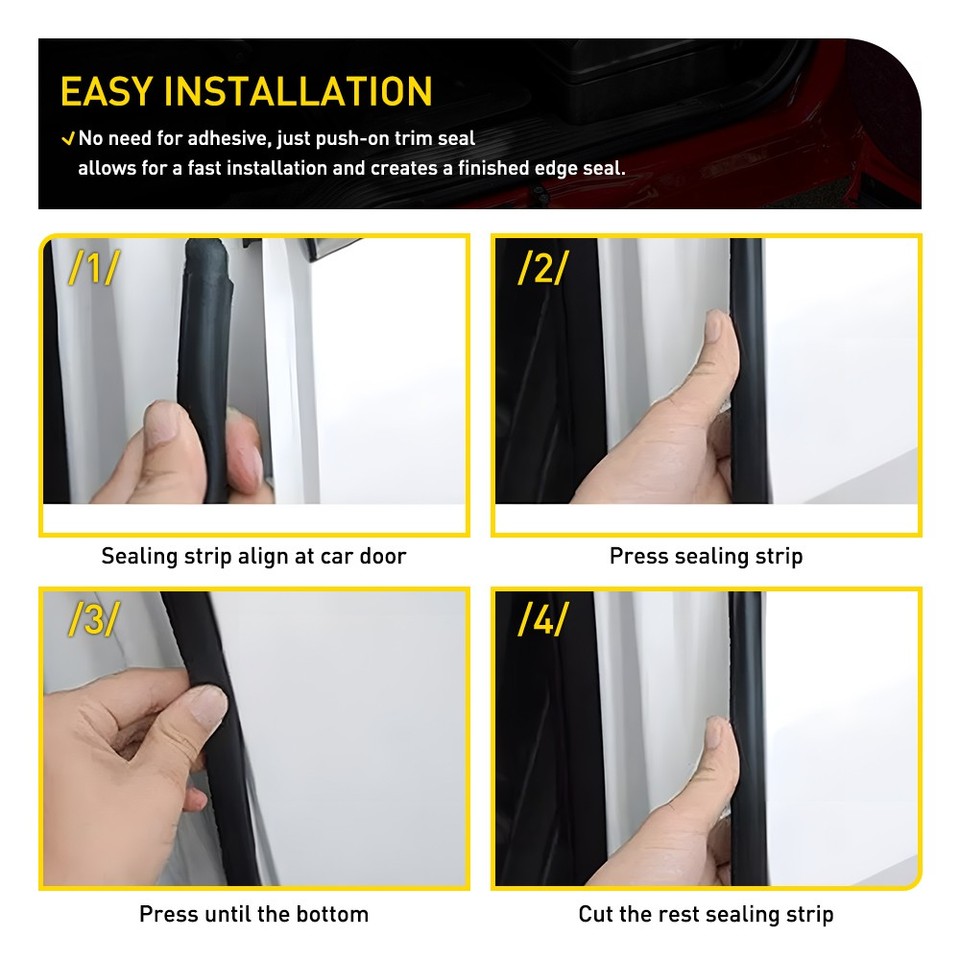 EASY INSTALLATION

✓ No need for adhesive, just push-on trim seal allows for a fast installation and creates a finished edge seal.

/1/

Sealing strip align at car door

/2/

Press sealing strip

/3/

Press until the bottom

/4/

Cut the rest sealing strip