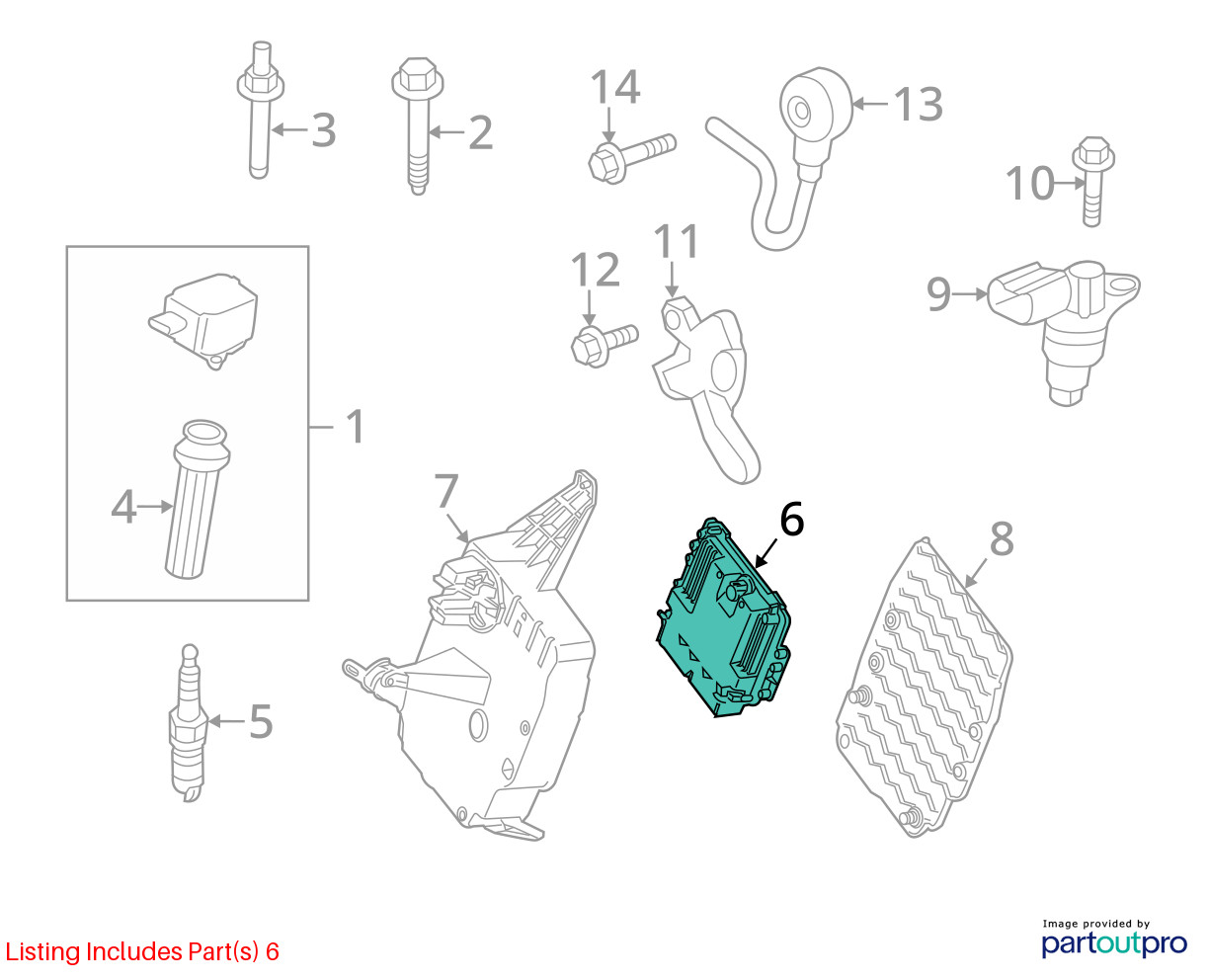 3
2
14
13
10
12
11
9
1
4
7
6
8
5
Listing Includes Part(s) 6
Image provided by
partoutpro