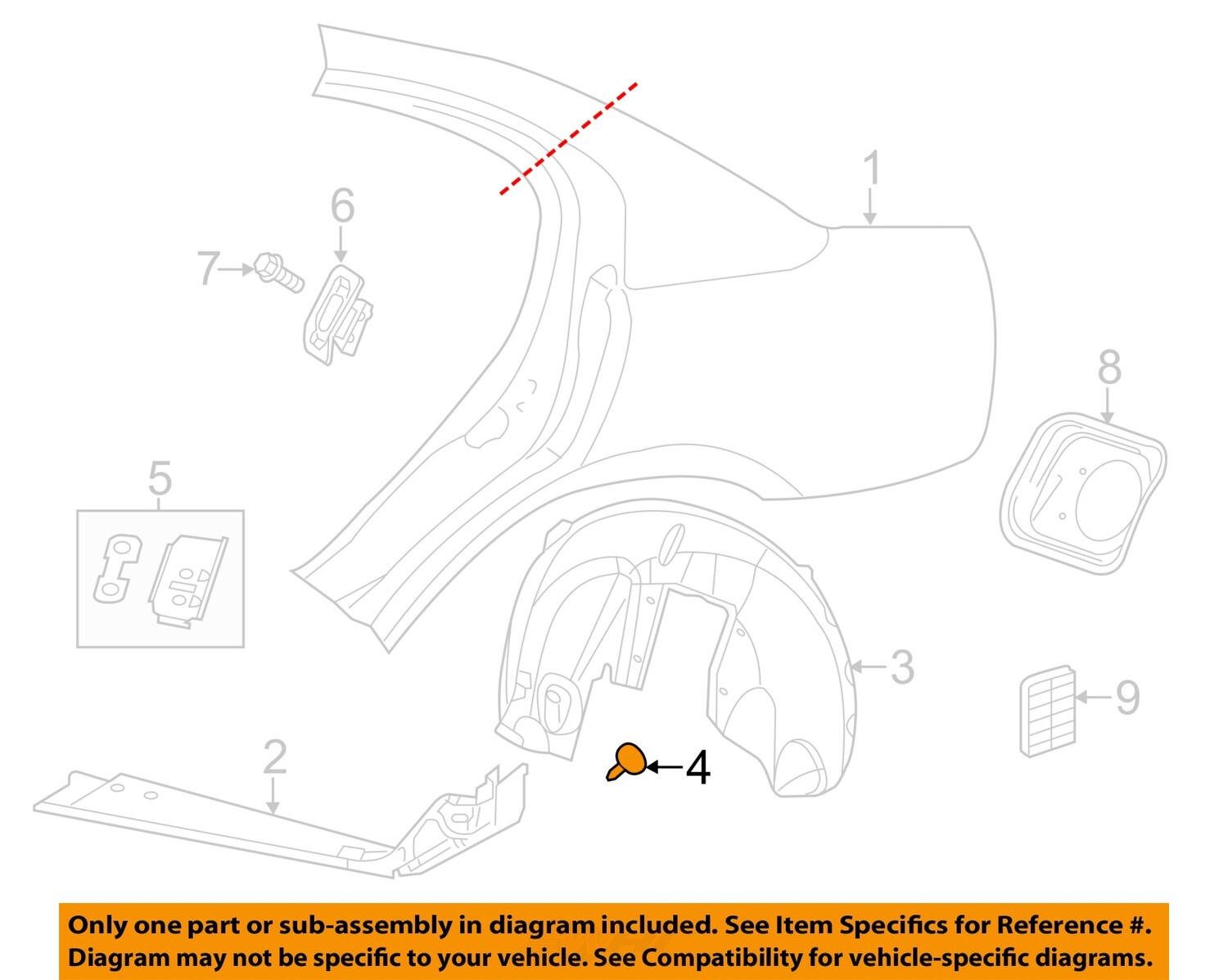 1
6
7
8
5
3
9
2
4

Only one part or sub-assembly in diagram included. See Item Specifics for Reference #.
Diagram may not be specific to your vehicle. See Compatibility for vehicle-specific diagrams.