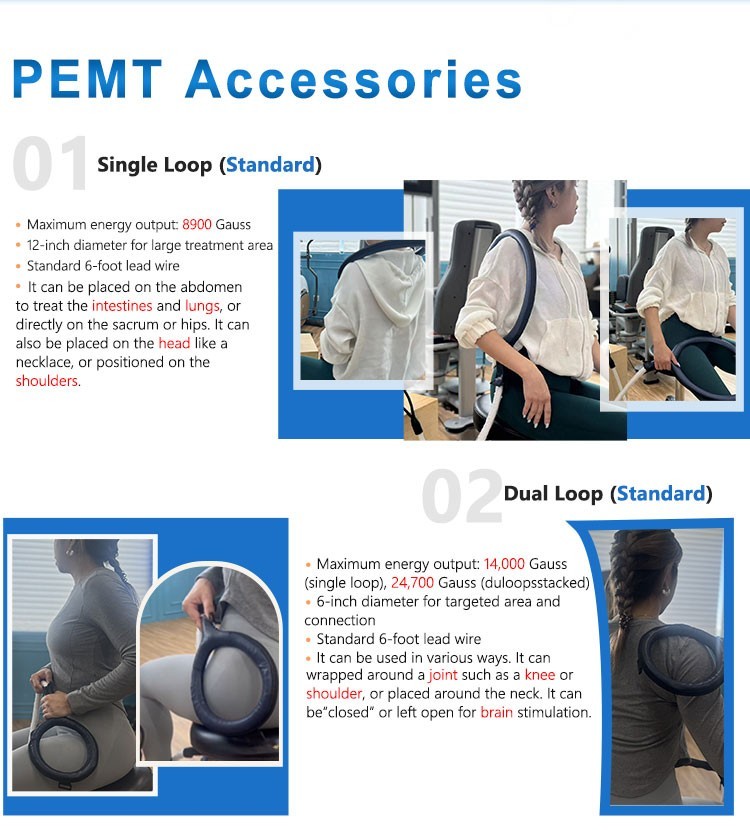 PEMT Accessories

01 Single Loop (Standard)

• Maximum energy output: 8900 Gauss
• 12-inch diameter for large treatment area
• Standard 6-foot lead wire
• It can be placed on the abdomen to treat the intestines and lungs, or directly on the sacrum or hips. It can also be placed on the head like a necklace, or positioned on the shoulders.

02 Dual Loop (Standard)

• Maximum energy output: 14,000 Gauss (single loop), 24,700 Gauss (duloopsstacked)
• 6-inch diameter for targeted area and connection
• Standard 6-foot lead wire
• It can be used in various ways. It can wrapped around a joint such as a knee or shoulder, or placed around the neck. It can be"closed" or left open for brain stimulation.