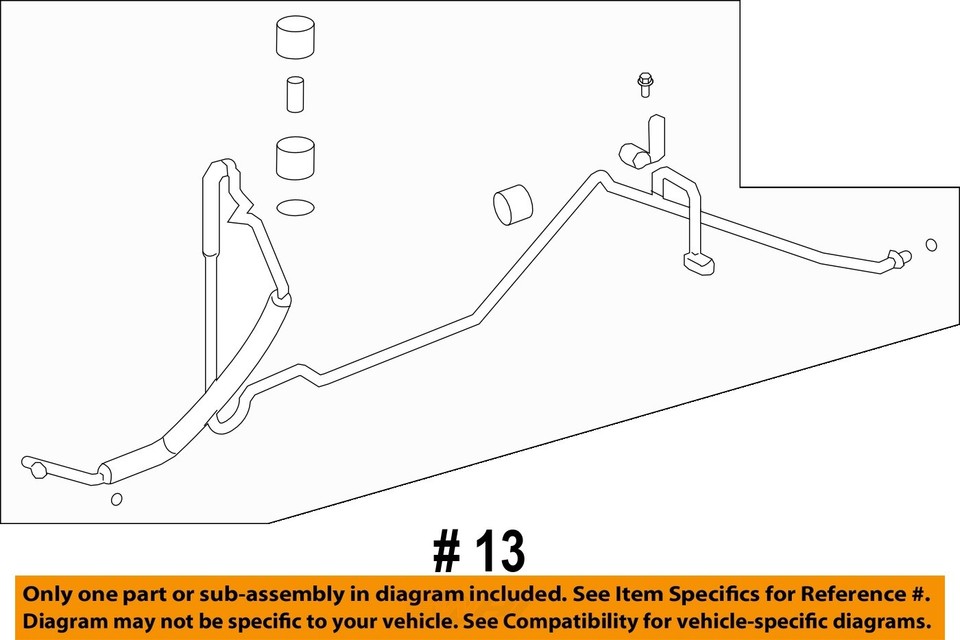 # 13

Only one part or sub-assembly in diagram included. See Item Specifics for Reference #. Diagram may not be specific to your vehicle. See Compatibility for vehicle-specific diagrams.