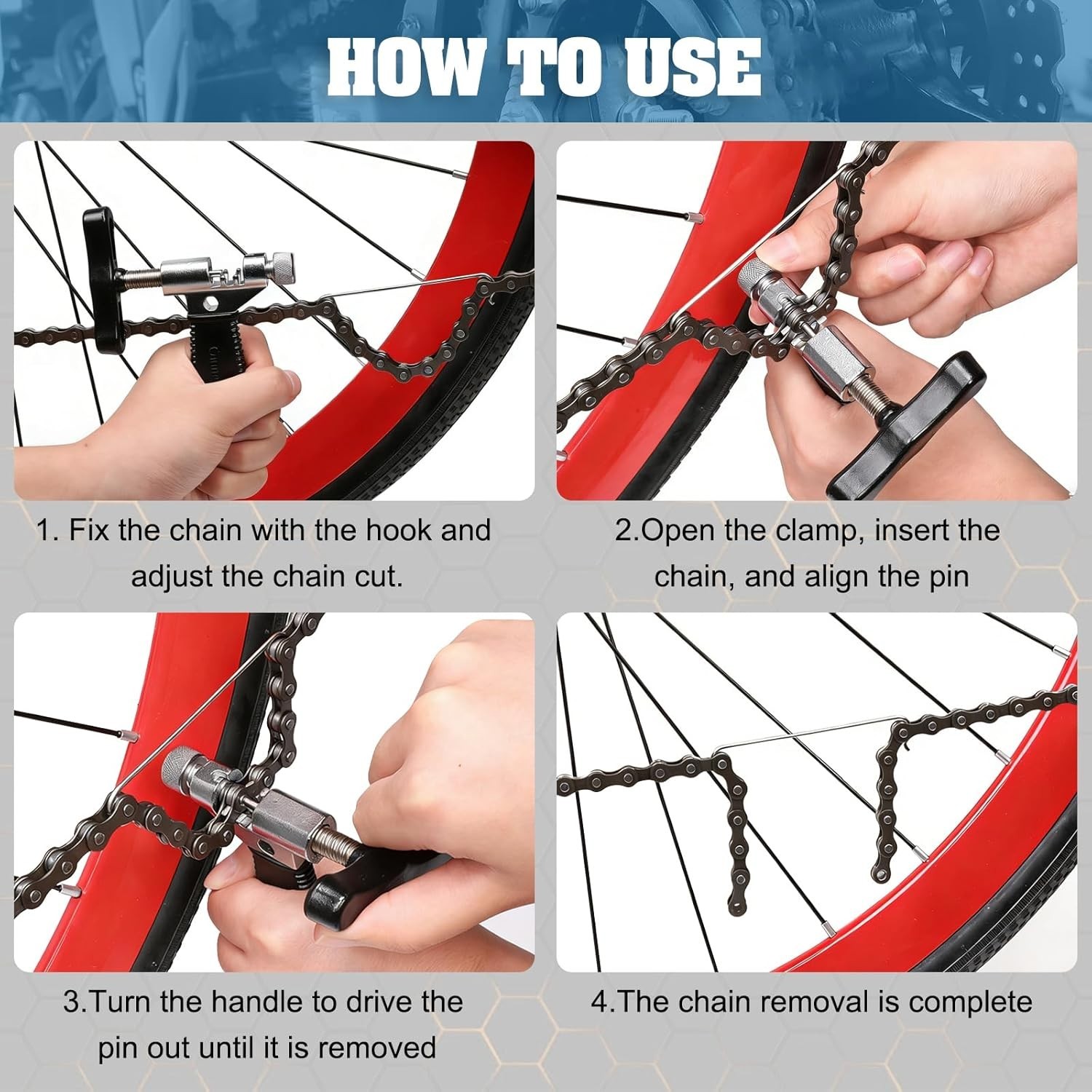 HOW TO USE

1. Fix the chain with the hook and adjust the chain cut.

2.Open the clamp, insert the chain, and align the pin

3.Turn the handle to drive the pin out until it is removed

4.The chain removal is complete