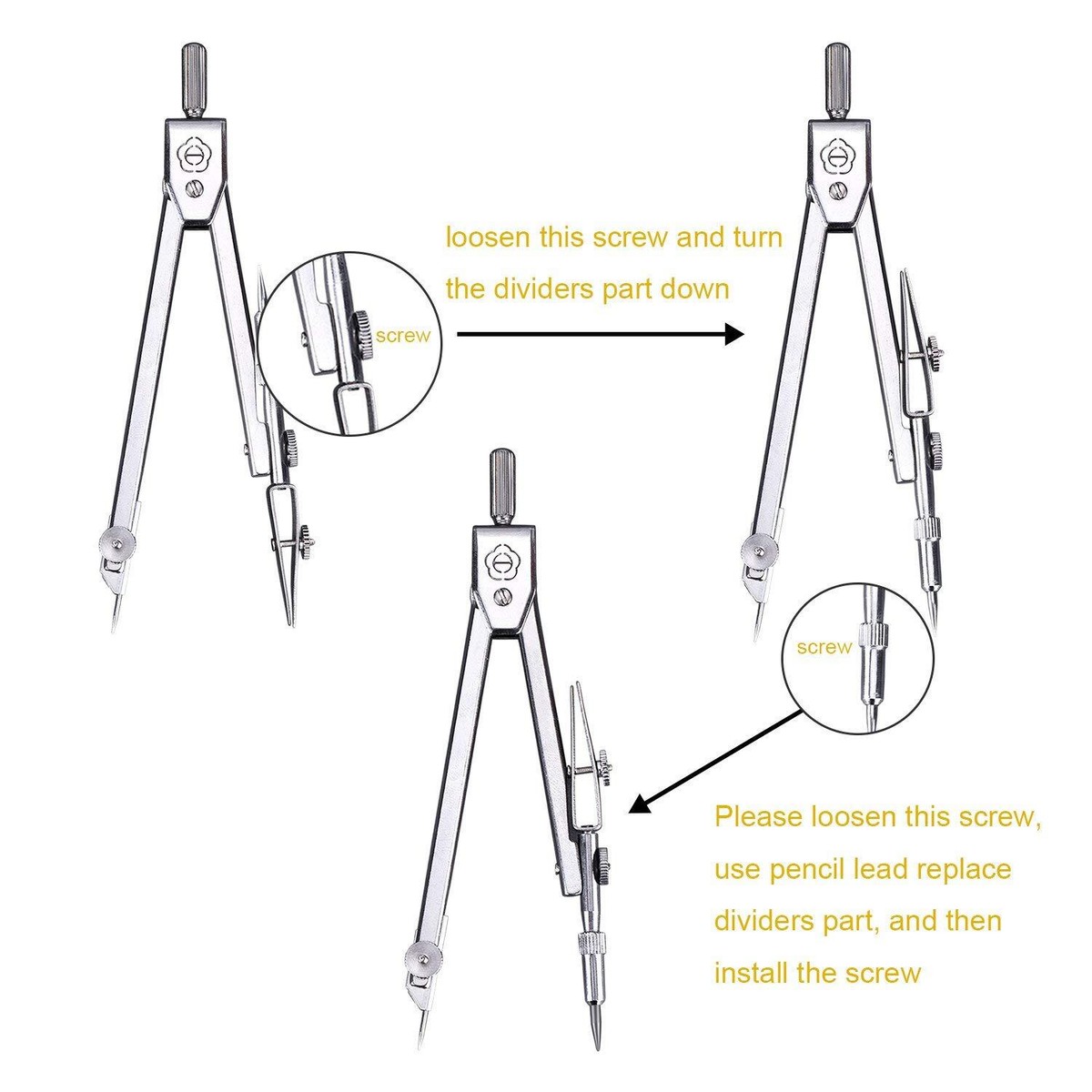 loosen this screw and turn the dividers part down

screw

screw

Please loosen this screw, use pencil lead replace dividers part, and then install the screw