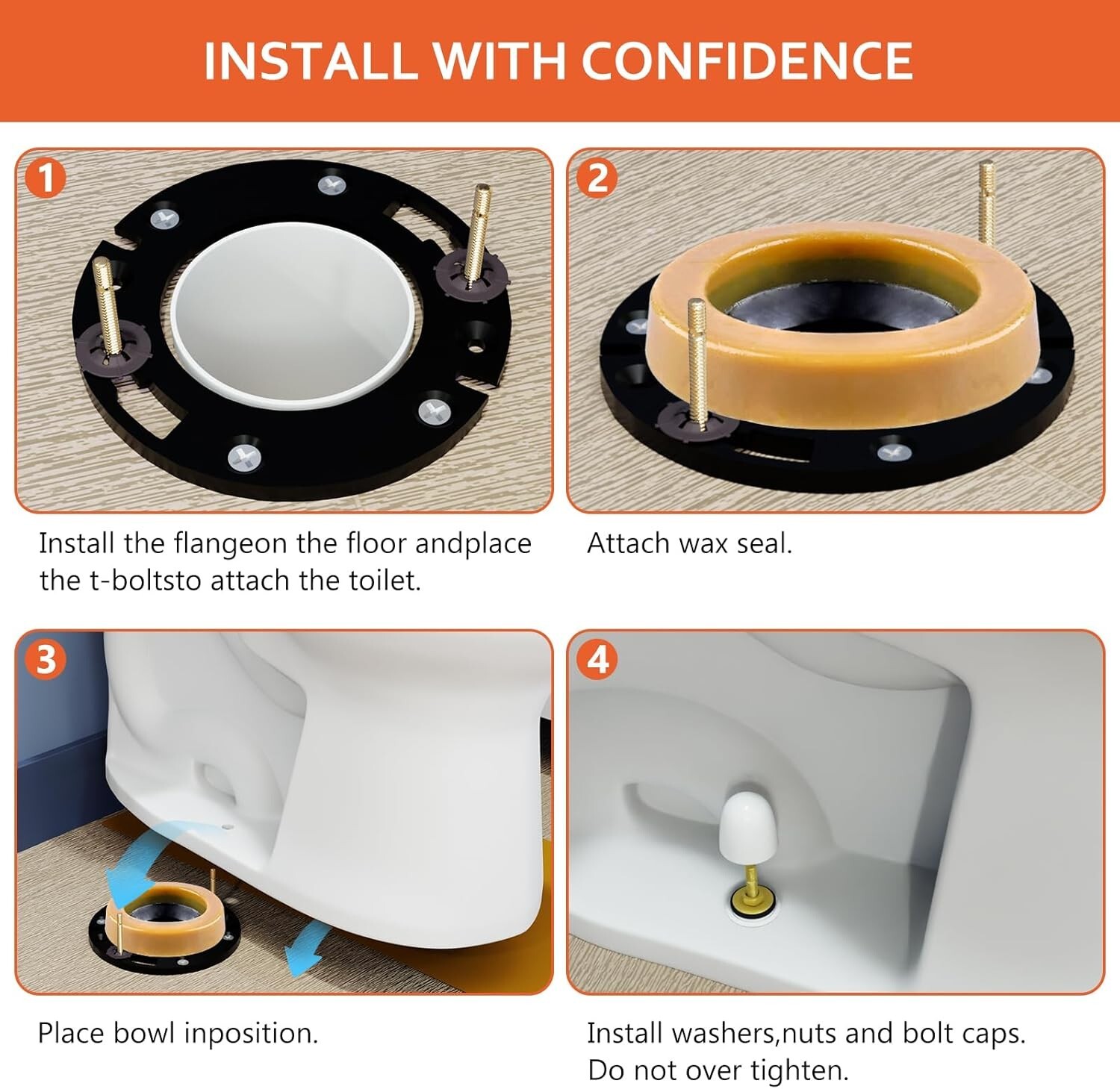 INSTALL WITH CONFIDENCE

1

Install the flangeon the floor andplace the t-boltsto attach the toilet.

2

Attach wax seal.

3

Place bowl inposition.

4

Install washers,nuts and bolt caps. Do not over tighten.