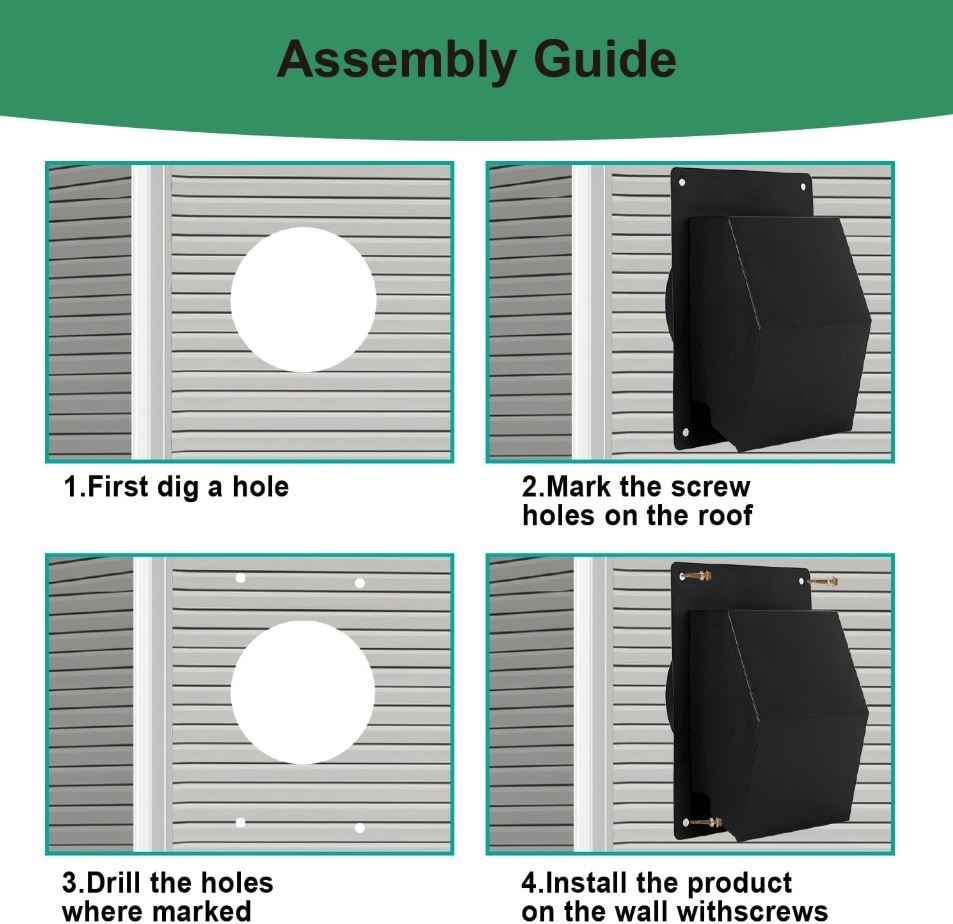 Assembly Guide

1.First dig a hole

2.Mark the screw holes on the roof

3.Drill the holes where marked

4.Install the product on the wall withscrews