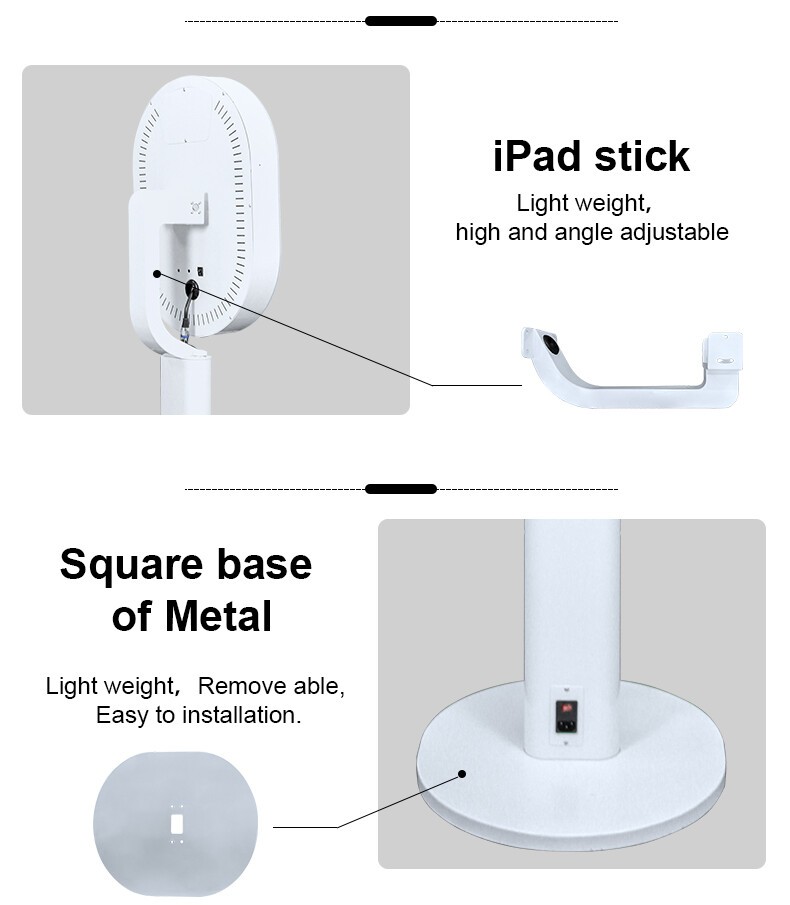 iPad stick

Light weight,
high and angle adjustable

Square base of Metal

Light weight, Remove able,
Easy to installation.