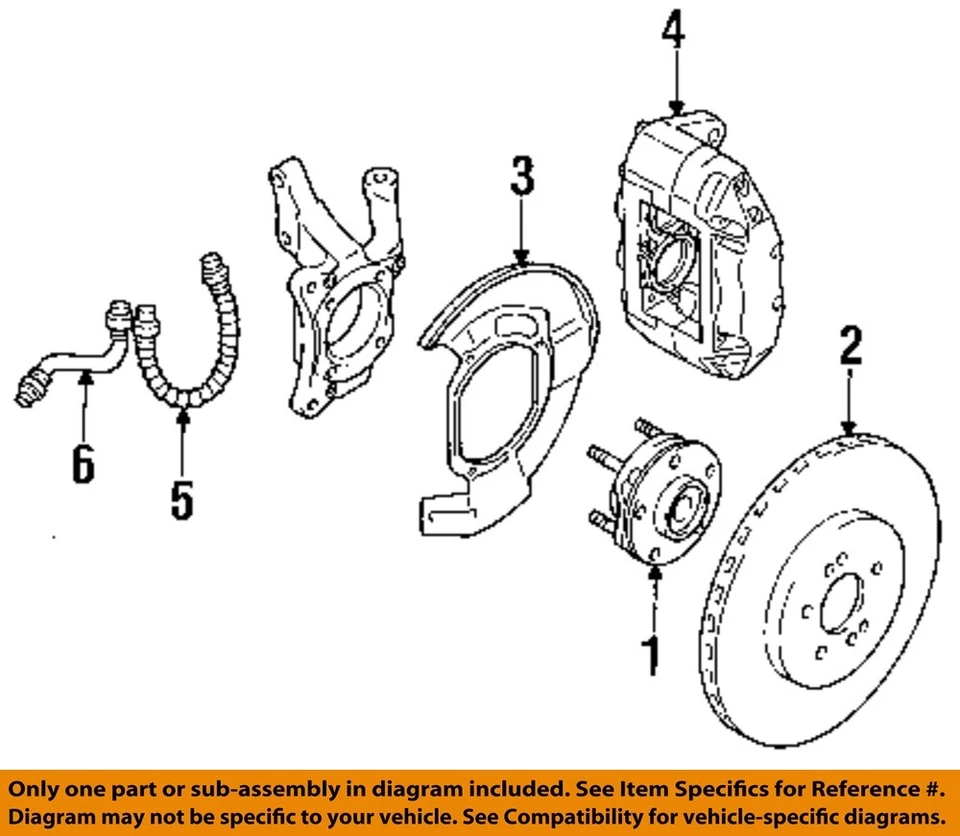 4
3
2
6
5
1

Only one part or sub-assembly in diagram included. See Item Specifics for Reference #. Diagram may not be specific to your vehicle. See Compatibility for vehicle-specific diagrams.