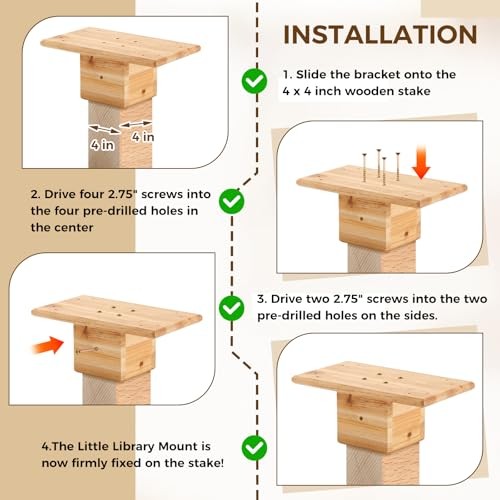 INSTALLATION

4 in

4 in

1. Slide the bracket onto the 4 x 4 inch wooden stake

2. Drive four 2.75" screws into the four pre-drilled holes in the center

3. Drive two 2.75" screws into the two pre-drilled holes on the sides.

4.The Little Library Mount is now firmly fixed on the stake!