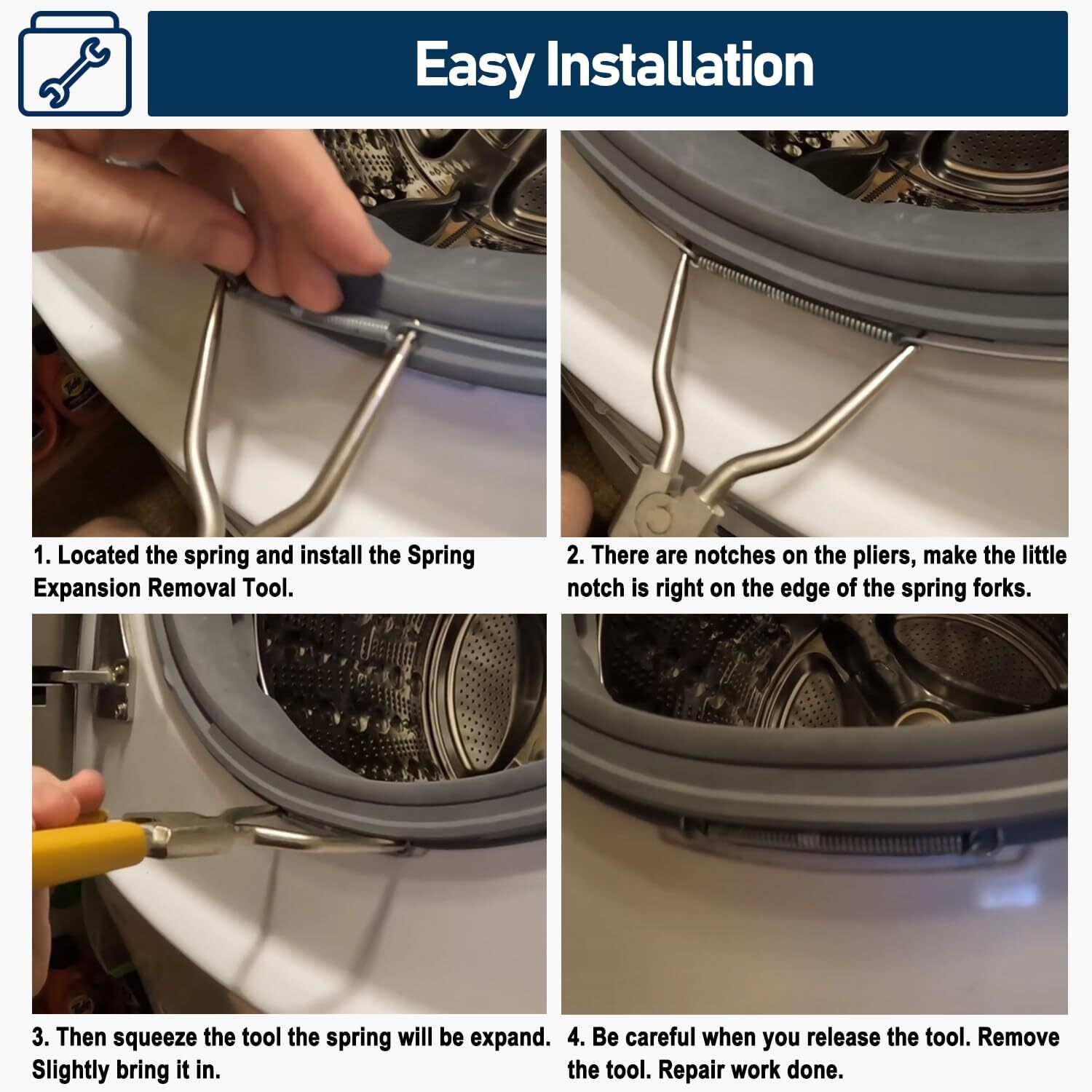 Easy Installation

1. Located the spring and install the Spring Expansion Removal Tool.

2. There are notches on the pliers, make the little notch is right on the edge of the spring forks.

3. Then squeeze the tool the spring will be expand. Slightly bring it in.

4. Be careful when you release the tool. Remove the tool. Repair work done.