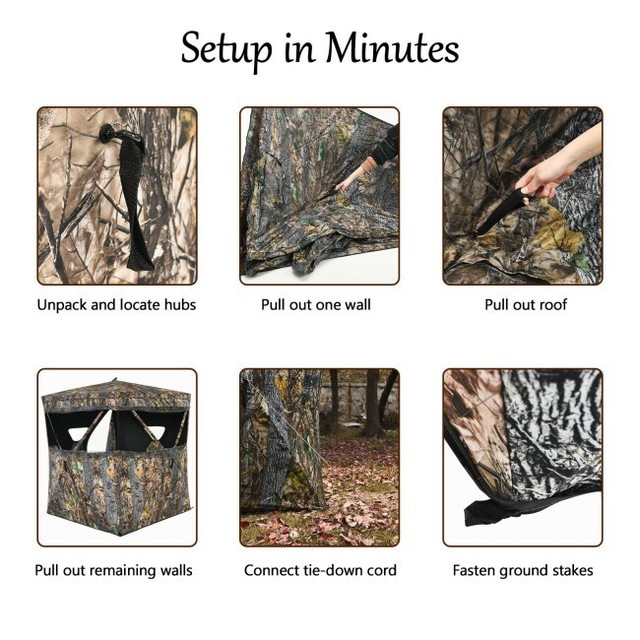 Setup in Minutes

Unpack and locate hubs

Pull out one wall

Pull out roof

Pull out remaining walls

Connect tie-down cord

Fasten ground stakes