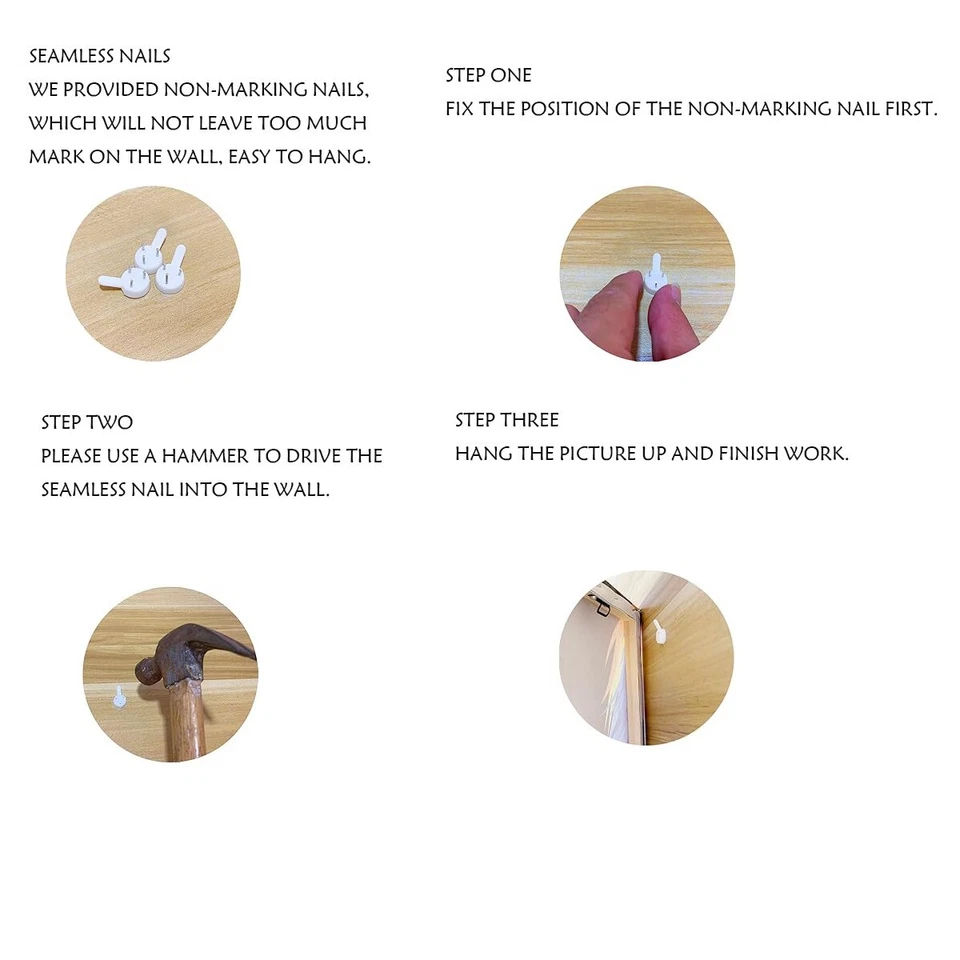 SEAMLESS NAILS
WE PROVIDED NON-MARKING NAILS, WHICH WILL NOT LEAVE TOO MUCH MARK ON THE WALL, EASY TO HANG.

STEP ONE
FIX THE POSITION OF THE NON-MARKING NAIL FIRST.

STEP TWO
PLEASE USE A HAMMER TO DRIVE THE SEAMLESS NAIL INTO THE WALL.

STEP THREE
HANG THE PICTURE UP AND FINISH WORK.