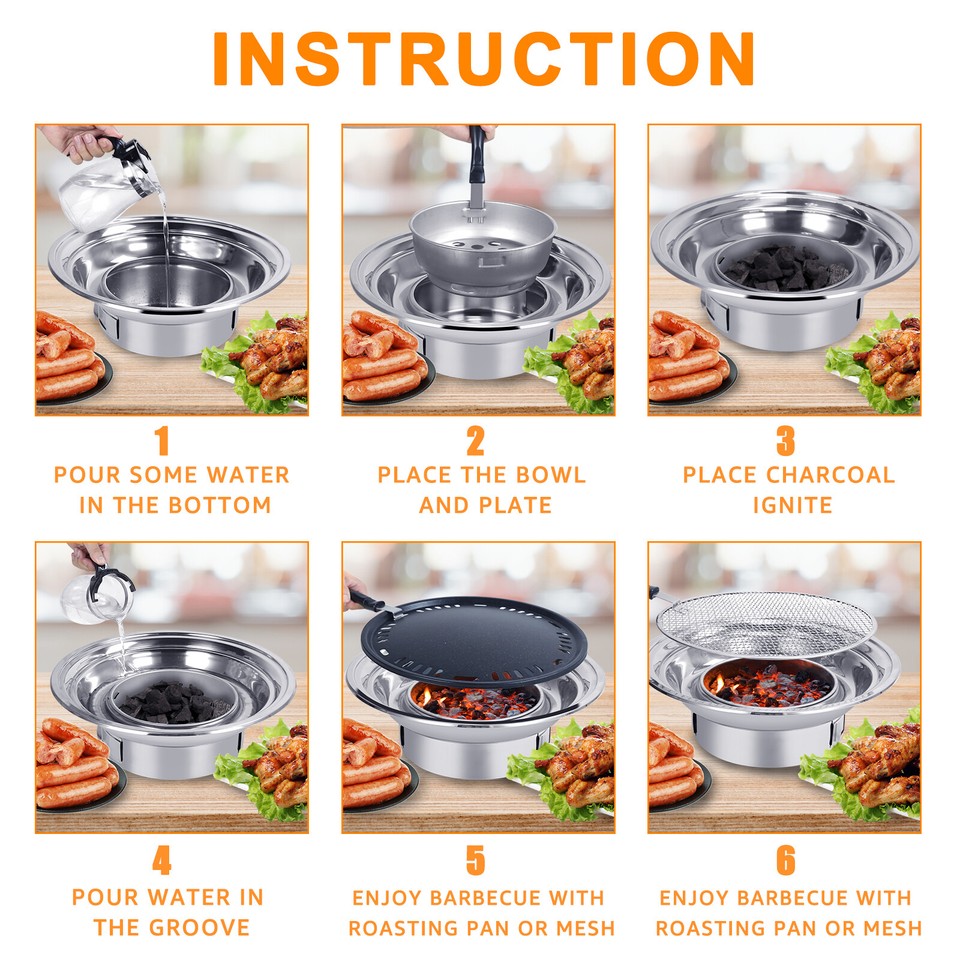 INSTRUCTION

1
POUR SOME WATER IN THE BOTTOM

2
PLACE THE BOWL AND PLATE

3
PLACE CHARCOAL IGNITE

4
POUR WATER IN THE GROOVE

5
ENJOY BARBECUE WITH ROASTING PAN OR MESH

6
ENJOY BARBECUE WITH ROASTING PAN OR MESH