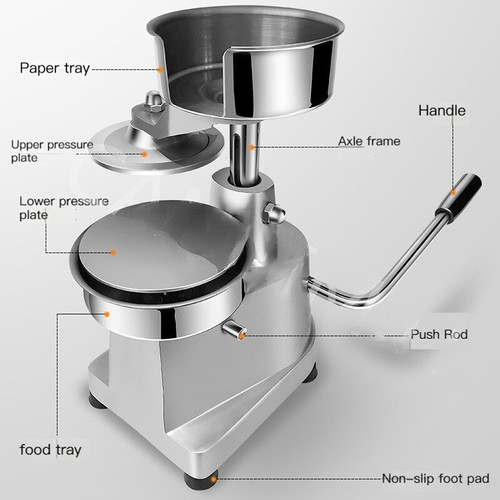 Paper tray

Handle

Upper pressure plate

Axle frame

Lower pressure plate

Push Rod

food tray

Non-slip foot pad