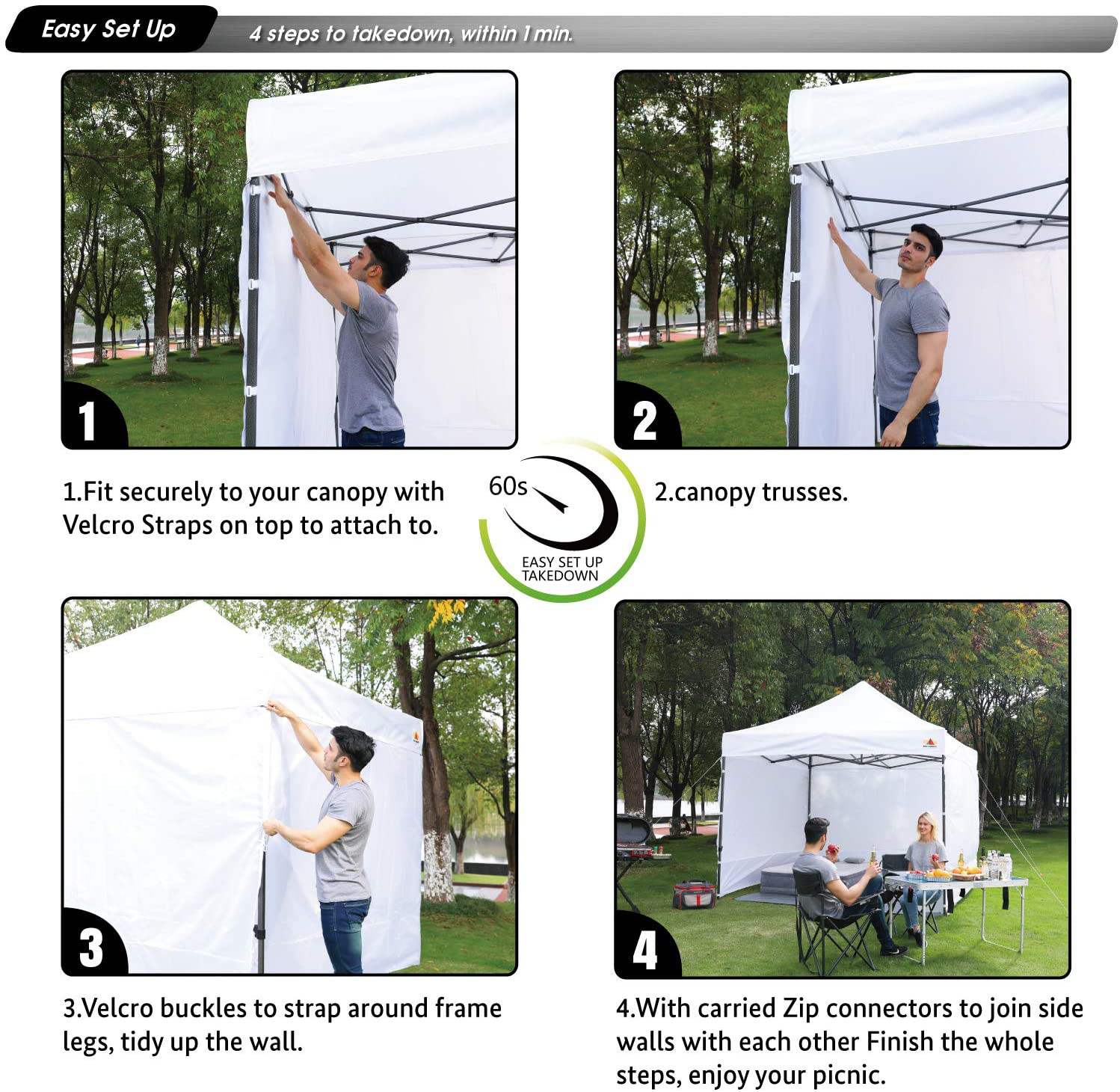 Easy Set Up

4 steps to takedown, within 1 min.

1

2

1.Fit securely to your canopy with Velcro Straps on top to attach to.

60s

EASY SET UP TAKEDOWN

2.canopy trusses.

3

4

3.Velcro buckles to strap around frame legs, tidy up the wall.

4.With carried Zip connectors to join side walls with each other Finish the whole steps, enjoy your picnic.