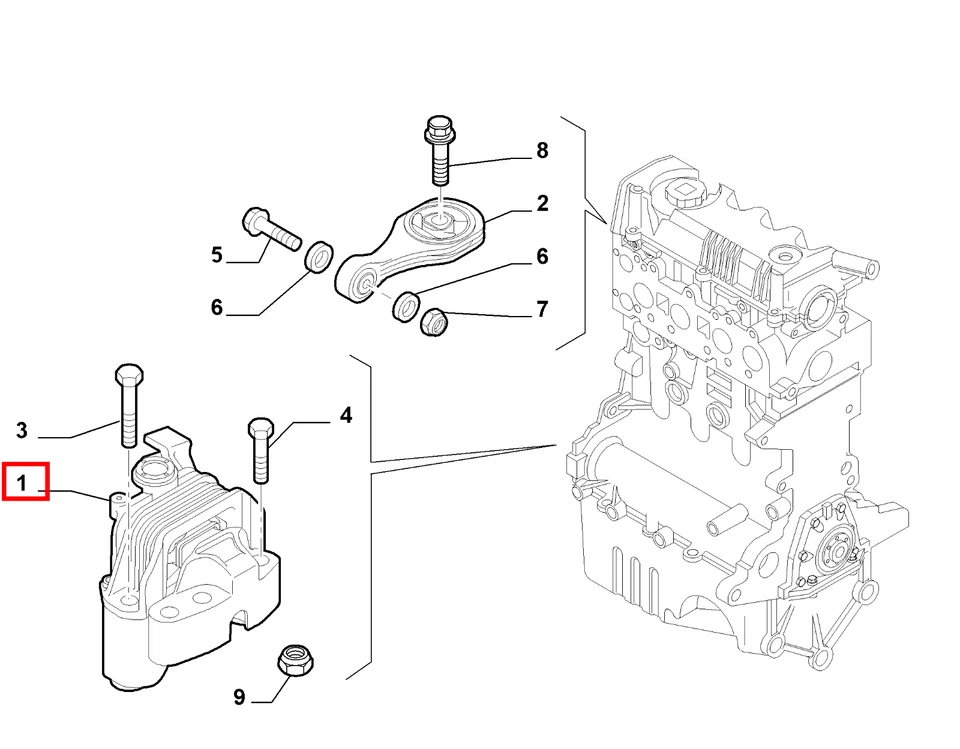 8
2
5
6
6
7
3
4
1
9