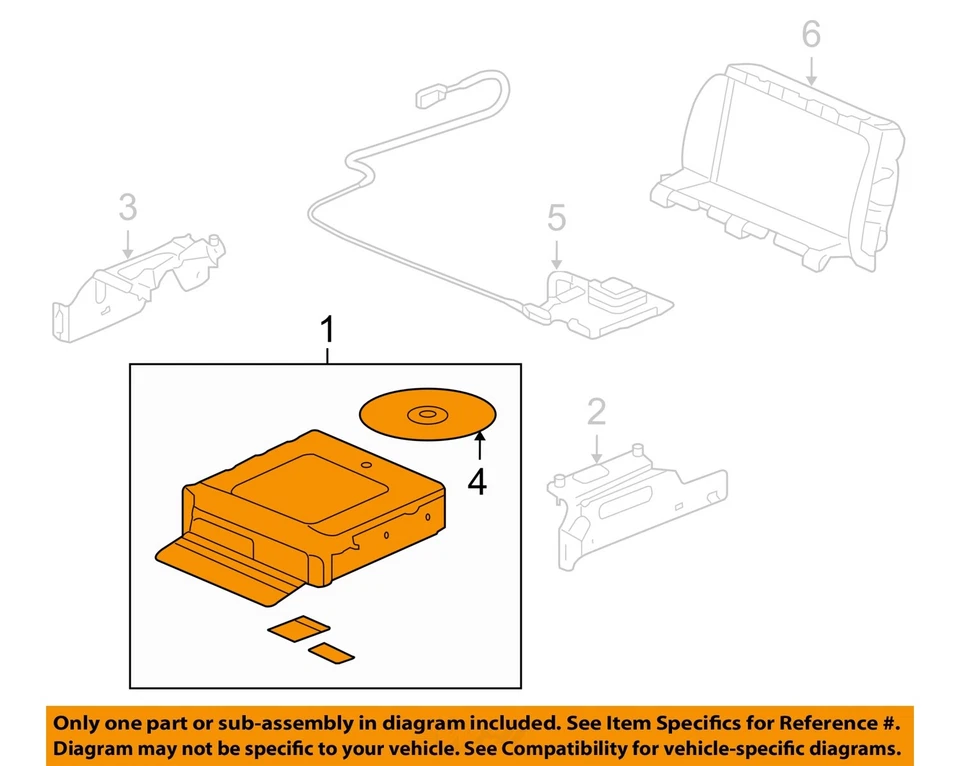 6

3

5

1

4

2

Only one part or sub-assembly in diagram included. See Item Specifics for Reference #.
Diagram may not be specific to your vehicle. See Compatibility for vehicle-specific diagrams.