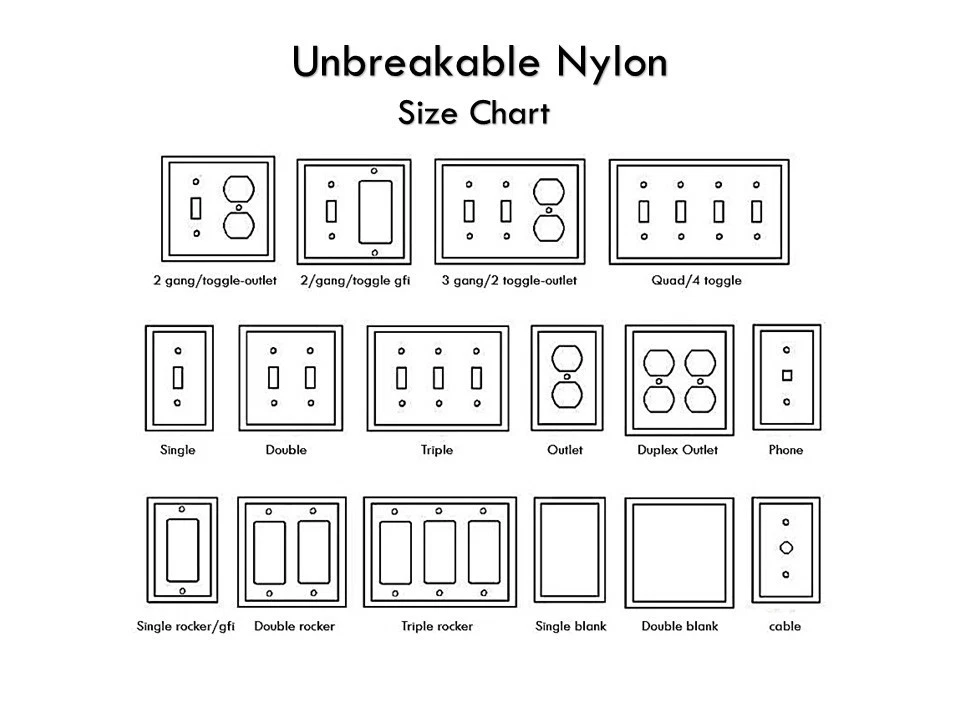 Unbreakable Nylon
Size Chart

2 gang/toggle-outlet
2/gang/toggle gfi
3 gang/2 toggle-outlet
Quad/4 toggle

Single
Double
Triple
Outlet
Duplex Outlet
Phone

Single rocker/gfi
Double rocker
Triple rocker
Single blank
Double blank
cable