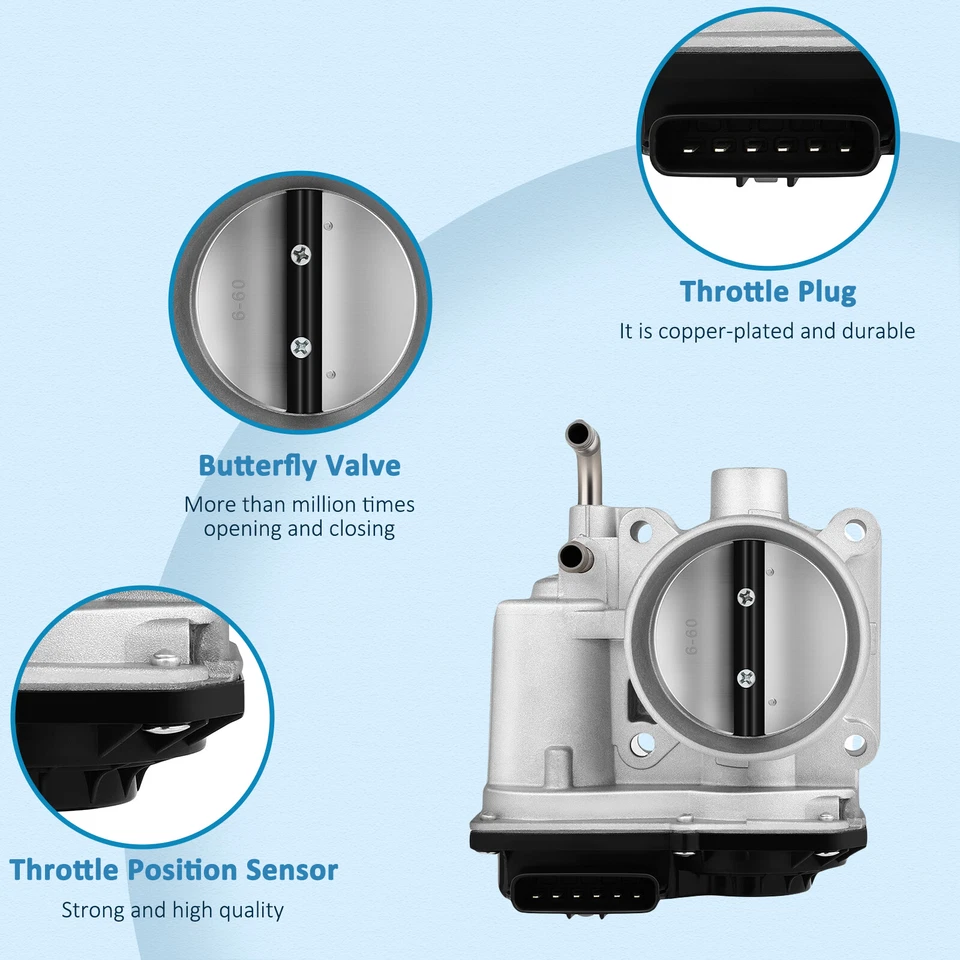 Throttle Plug
It is copper-plated and durable

6-60

Butterfly Valve
More than million times opening and closing

6-60

Throttle Position Sensor
Strong and high quality