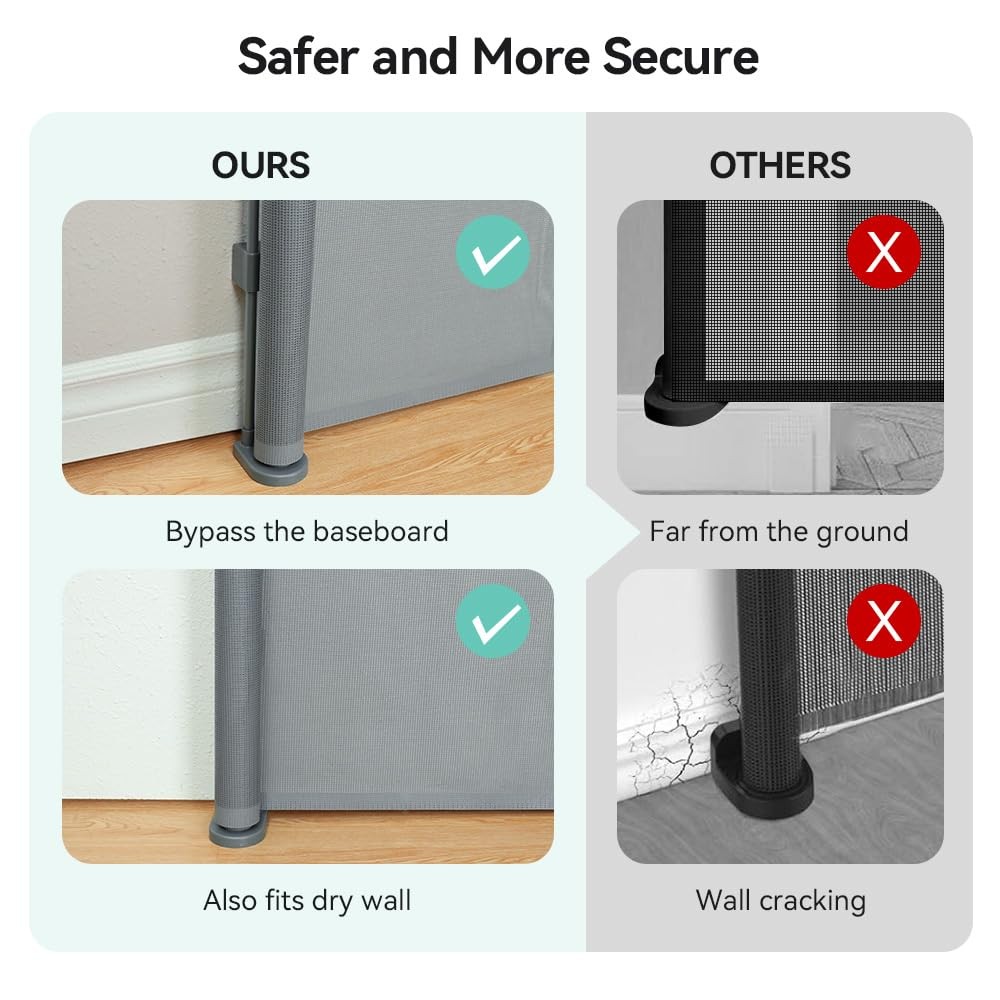 Safer and More Secure

OURS

Bypass the baseboard

Also fits dry wall

OTHERS

X

Far from the ground

X

Wall cracking