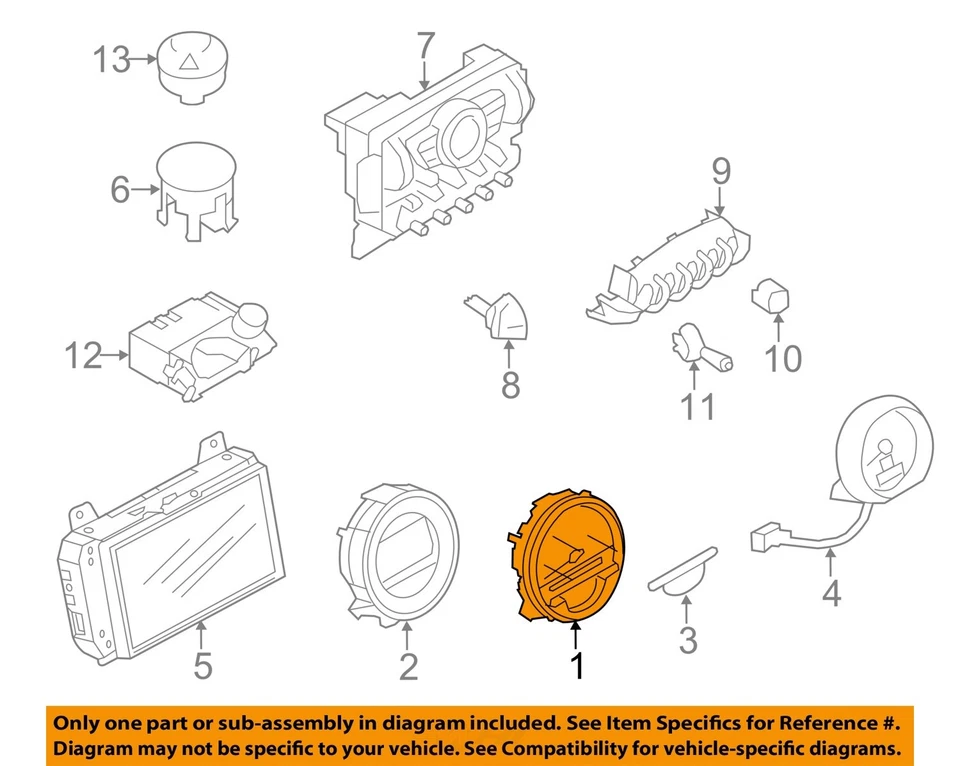 13
7
6
9
12
8
10
11
5
2
1
3
4

Only one part or sub-assembly in diagram included. See Item Specifics for Reference #.
Diagram may not be specific to your vehicle. See Compatibility for vehicle-specific diagrams.