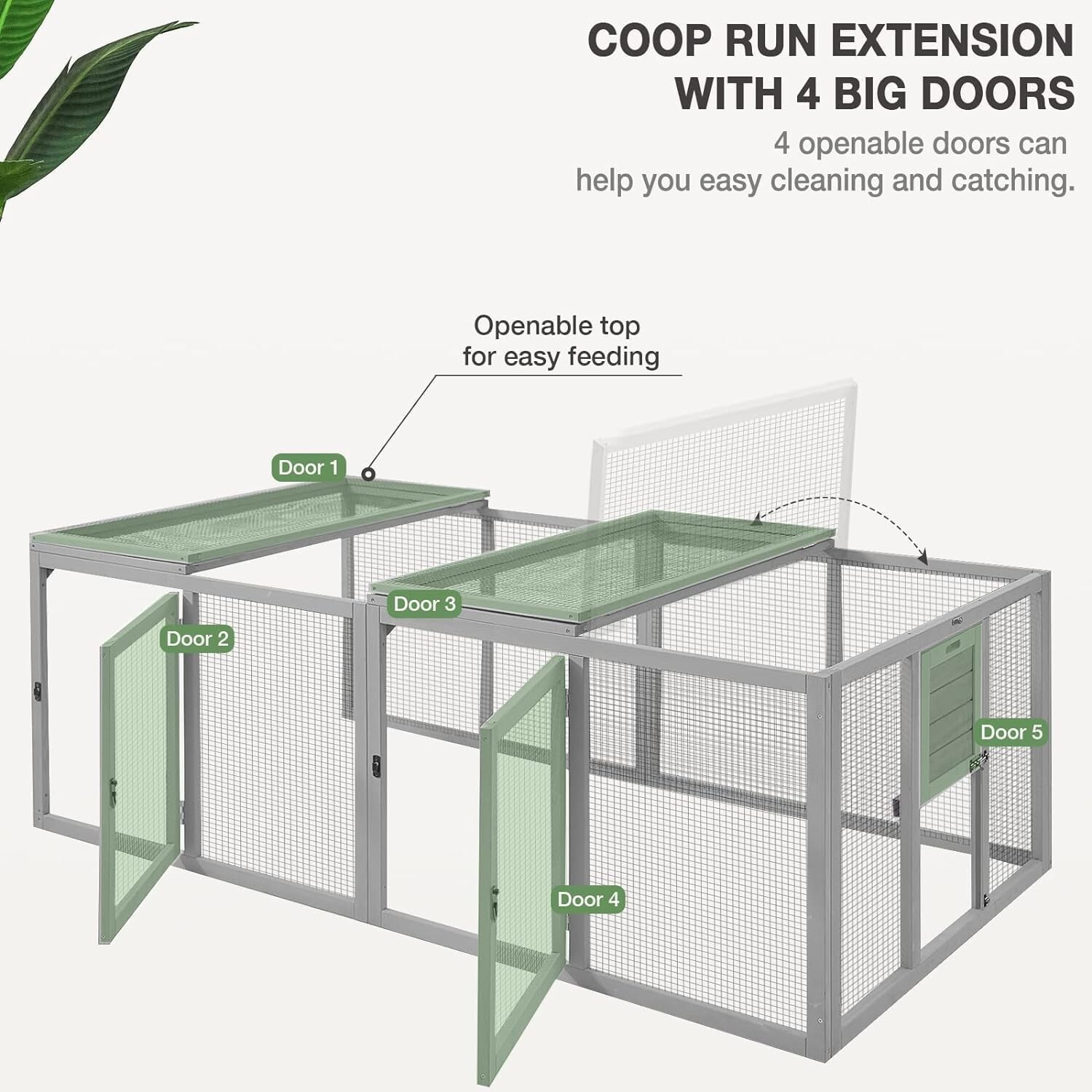 COOP RUN EXTENSION WITH 4 BIG DOORS

4 openable doors can help you easy cleaning and catching.

Openable top for easy feeding

Door 1

Door 2

Door 3

Door 4

Door 5