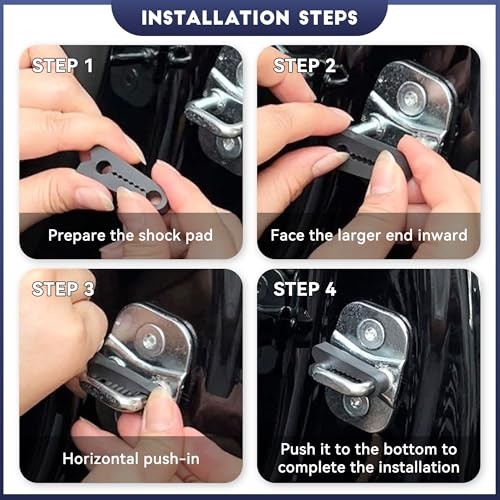 INSTALLATION STEPS

STEP 1

Prepare the shock pad

STEP 2

Face the larger end inward

STEP 3

Horizontal push-in

STEP 4

Push it to the bottom to complete the installation