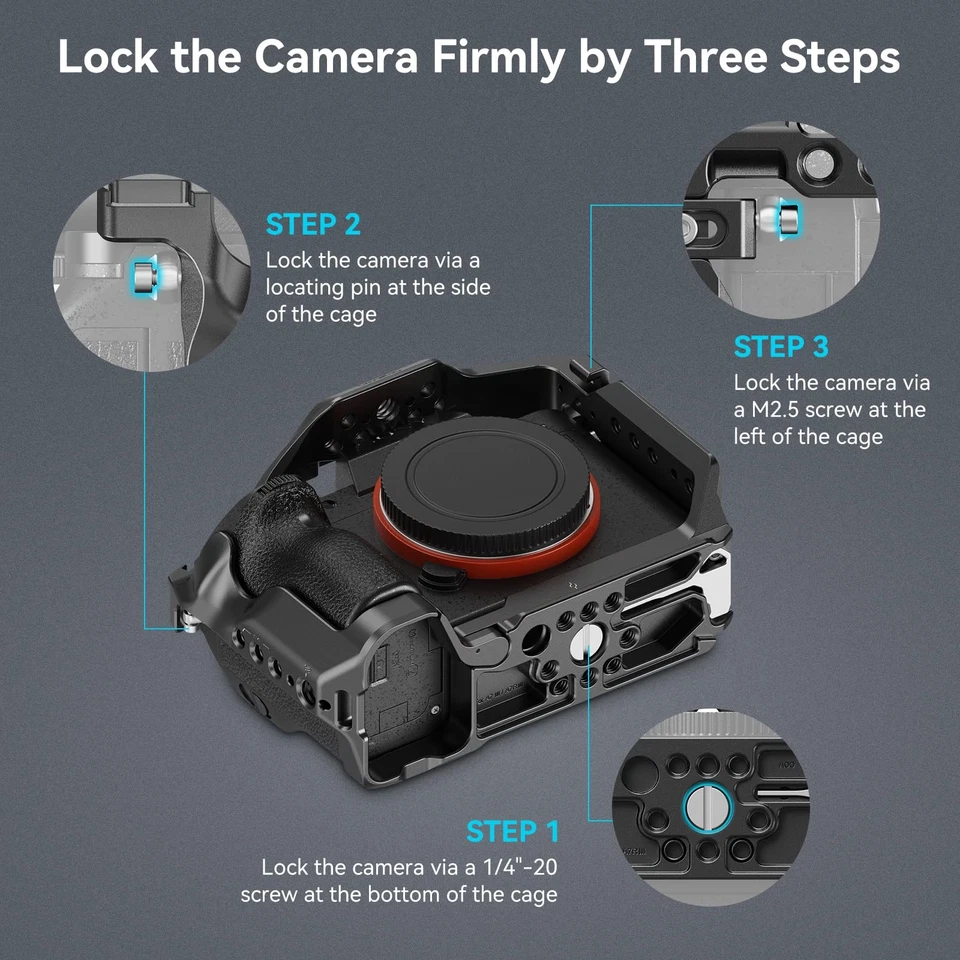 Lock the Camera Firmly by Three Steps

STEP 2
Lock the camera via a locating pin at the side of the cage

STEP 3
Lock the camera via a M2.5 screw at the left of the cage

STEP 1
Lock the camera via a 1/4"-20 screw at the bottom of the cage