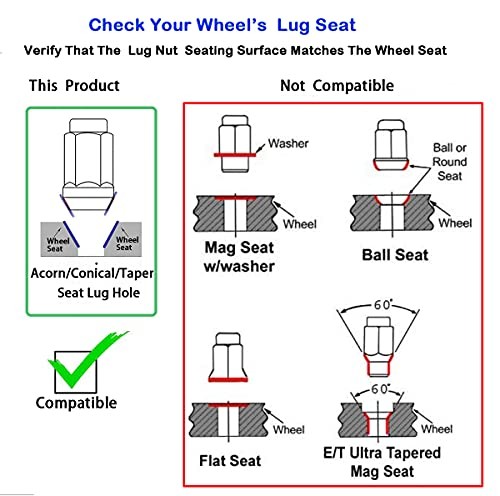 Check Your Wheel's Lug Seat

Verify That The Lug Nut Seating Surface Matches The Wheel Seat

This Product

Wheel Seat

Wheel Seat

Acorn/Conical/Taper Seat Lug Hole

Compatible

Not Compatible

Washer

Wheel

Mag Seat w/washer

Ball or Round Seat

Wheel

Ball Seat

Wheel

Flat Seat

60°

60°

Wheel

E/T Ultra Tapered Mag Seat