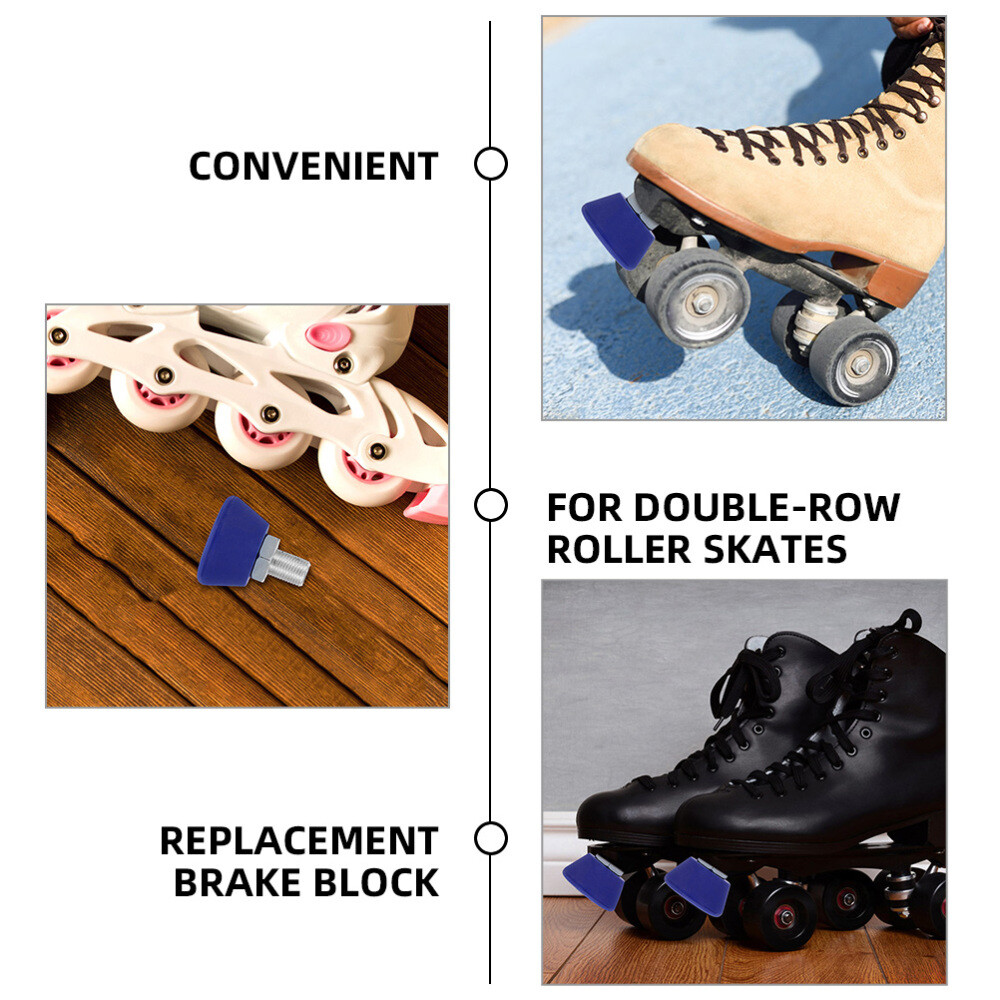 CONVENIENT

FOR DOUBLE-ROW ROLLER SKATES

REPLACEMENT BRAKE BLOCK