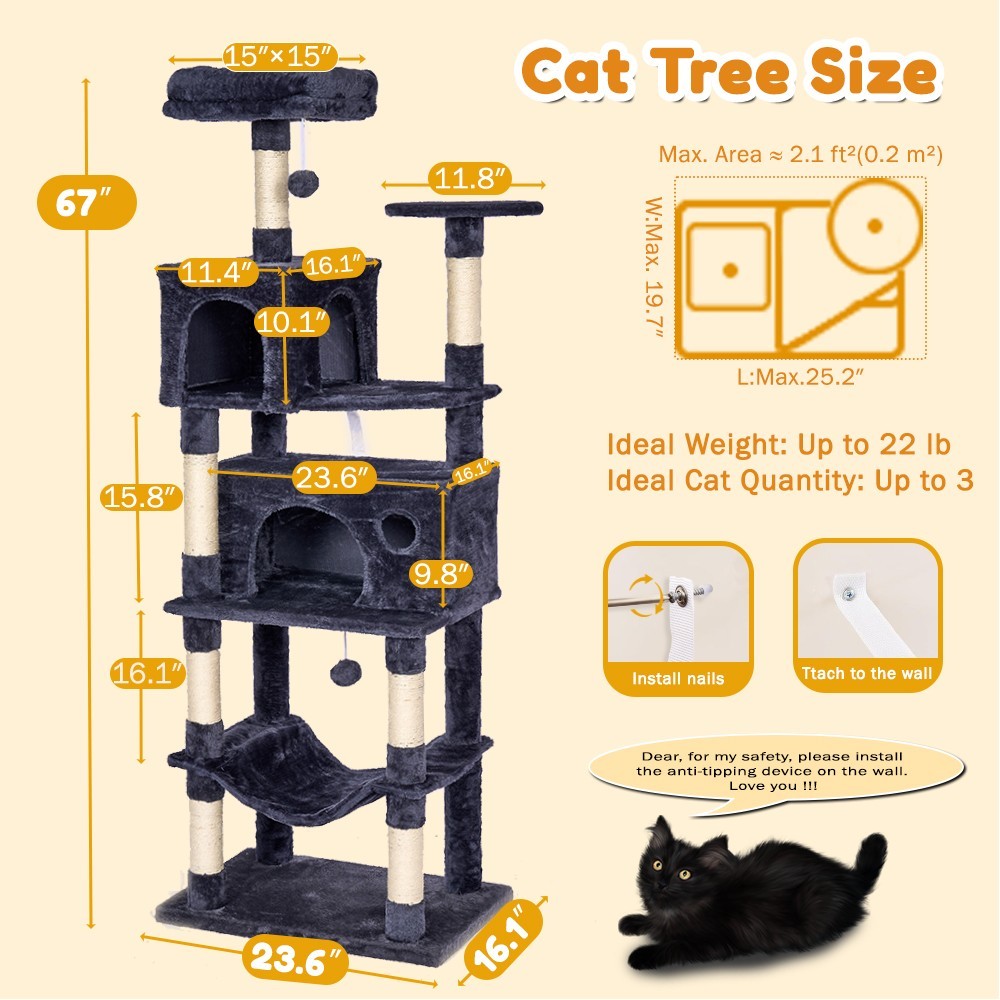 Cat Tree Size

15″×15″

67″

11.8″

11.4″

16.1″

10.1″

15.8″

23.6″

16.1″

9.8″

16.1″

23.6″

16.1″

Max. Area ≈ 2.1 ft²(0.2 m²)

W:Max. 19.7″

L:Max.25.2″

Ideal Weight: Up to 22 lb
Ideal Cat Quantity: Up to 3

Install nails

Ttach to the wall

Dear, for my safety, please install the anti-tipping device on the wall. Love you !!!