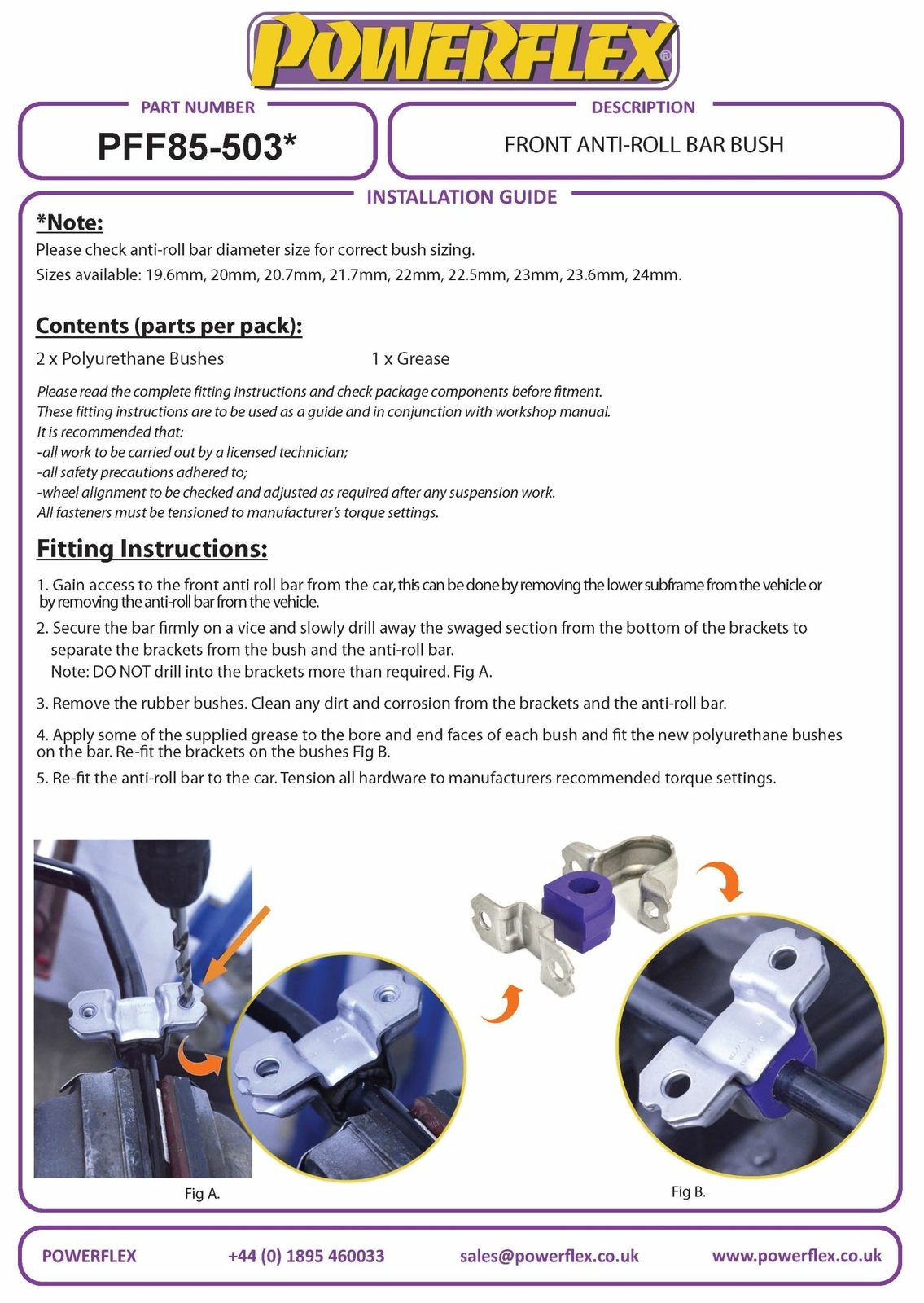 POWERFLEX®

PART NUMBER

PFF85-503*

DESCRIPTION

FRONT ANTI-ROLL BAR BUSH

INSTALLATION GUIDE

*Note:

Please check anti-roll bar diameter size for correct bush sizing.
Sizes available: 19.6mm, 20mm, 20.7mm, 21.7mm, 22mm, 22.5mm, 23mm, 23.6mm, 24mm.

Contents (parts per pack):

2 x Polyurethane Bushes

1 x Grease

Please read the complete fitting instructions and check package components before fitment.
These fitting instructions are to be used as a guide and in conjunction with workshop manual.
It is recommended that:
-all work to be carried out by a licensed technician;
-all safety precautions adhered to;
-wheel alignment to be checked and adjusted as required after any suspension work.
All fasteners must be tensioned to manufacturer's torque settings.

Fitting Instructions:

1. Gain access to the front anti roll bar from the car, this can be done by removing the lower subframe from the vehicle or by removing the anti-roll bar from the vehicle.

2. Secure the bar firmly on a vice and slowly drill away the swaged section from the bottom of the brackets to separate the brackets from the bush and the anti-roll bar.
Note: DO NOT drill into the brackets more than required. Fig A.

3. Remove the rubber bushes. Clean any dirt and corrosion from the brackets and the anti-roll bar.

4. Apply some of the supplied grease to the bore and end faces of each bush and fit the new polyurethane bushes on the bar. Re-fit the brackets on the bushes Fig B.

5. Re-fit the anti-roll bar to the car. Tension all hardware to manufacturers recommended torque settings.

Fig A.

Fig B.

POWERFLEX +44 (0) 1895 460033 sales@powerflex.co.uk www.powerflex.co.uk