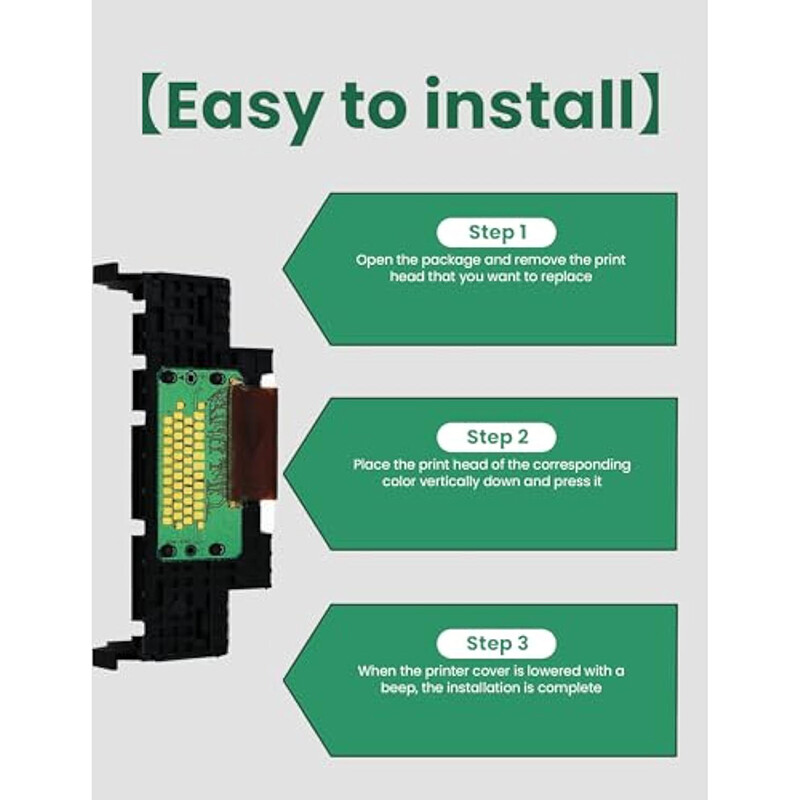 【Easy to install】

Step 1
Open the package and remove the print head that you want to replace

Step 2
Place the print head of the corresponding color vertically down and press it

Step 3
When the printer cover is lowered with a beep, the installation is complete