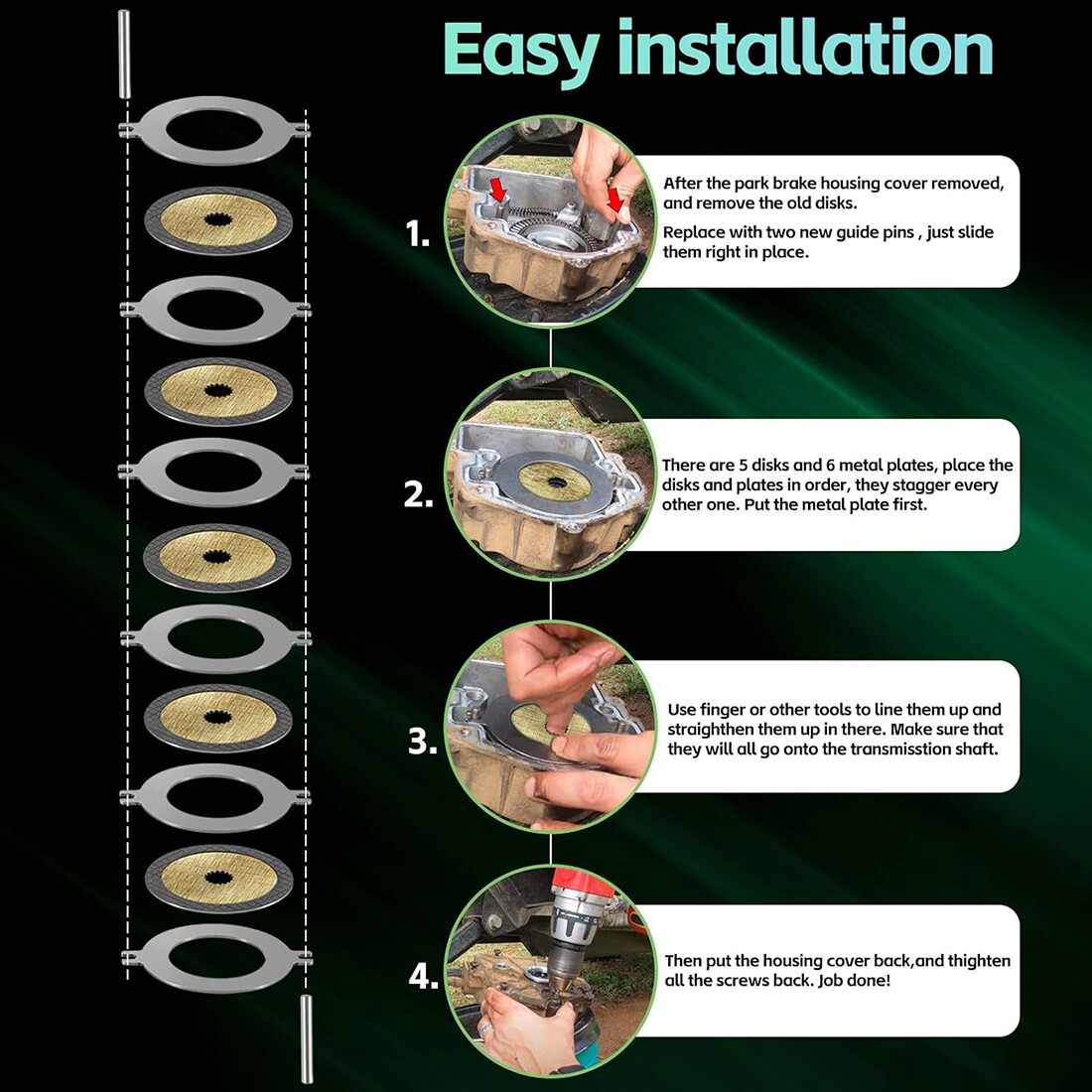 Easy installation

1.

After the park brake housing cover removed, and remove the old disks.

Replace with two new guide pins , just slide them right in place.

2.

There are 5 disks and 6 metal plates, place the disks and plates in order, they stagger every other one. Put the metal plate first.

3.

Use finger or other tools to line them up and straighthen them up in there. Make sure that they will all go onto the transmisstion shaft.

4.

Then put the housing cover back,and thighten all the screws back. Job done!