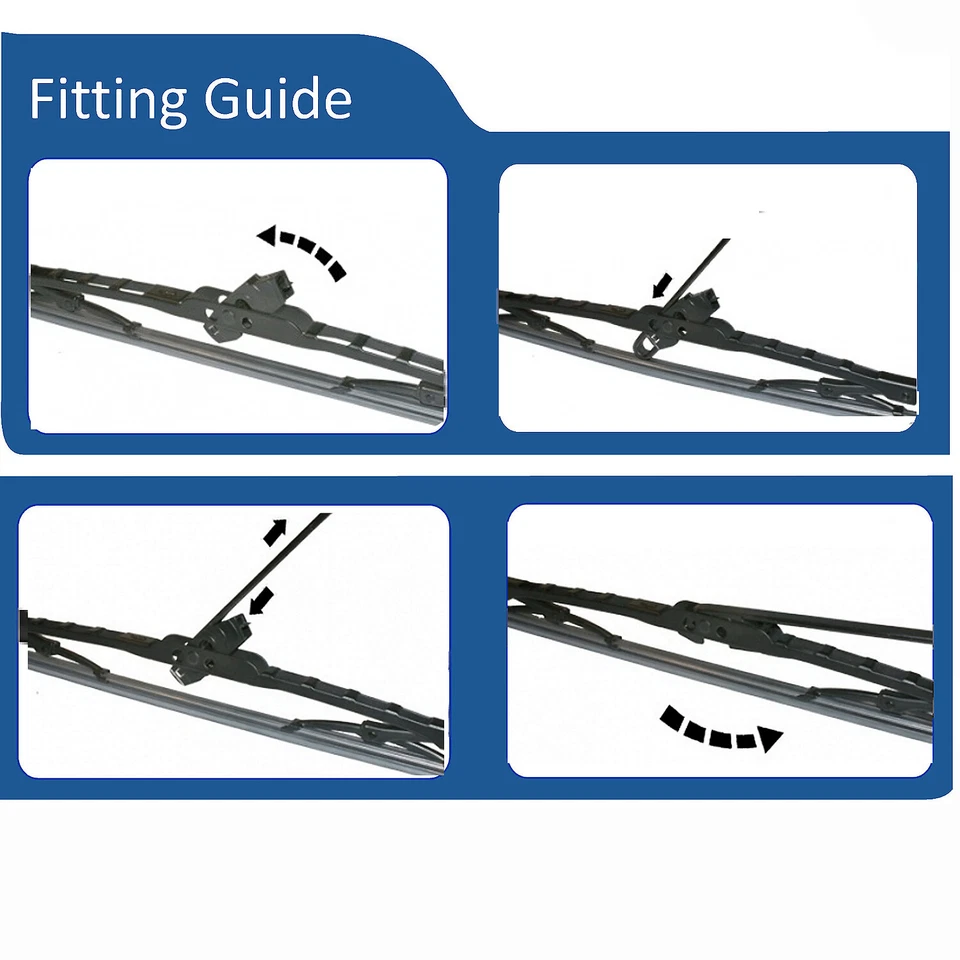 Fitting Guide