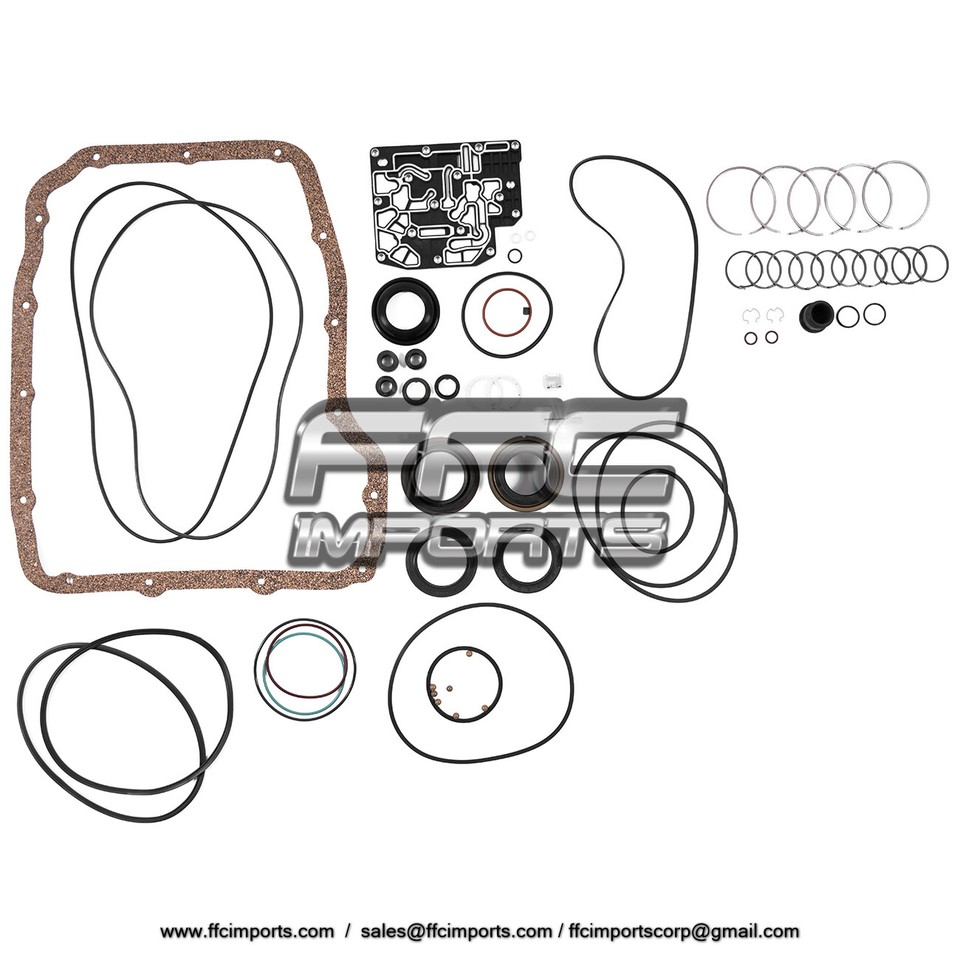 FFC
IMPORTS

www.ffcimports.com / sales@ffcimports.com / ffcimportscorp@gmail.com