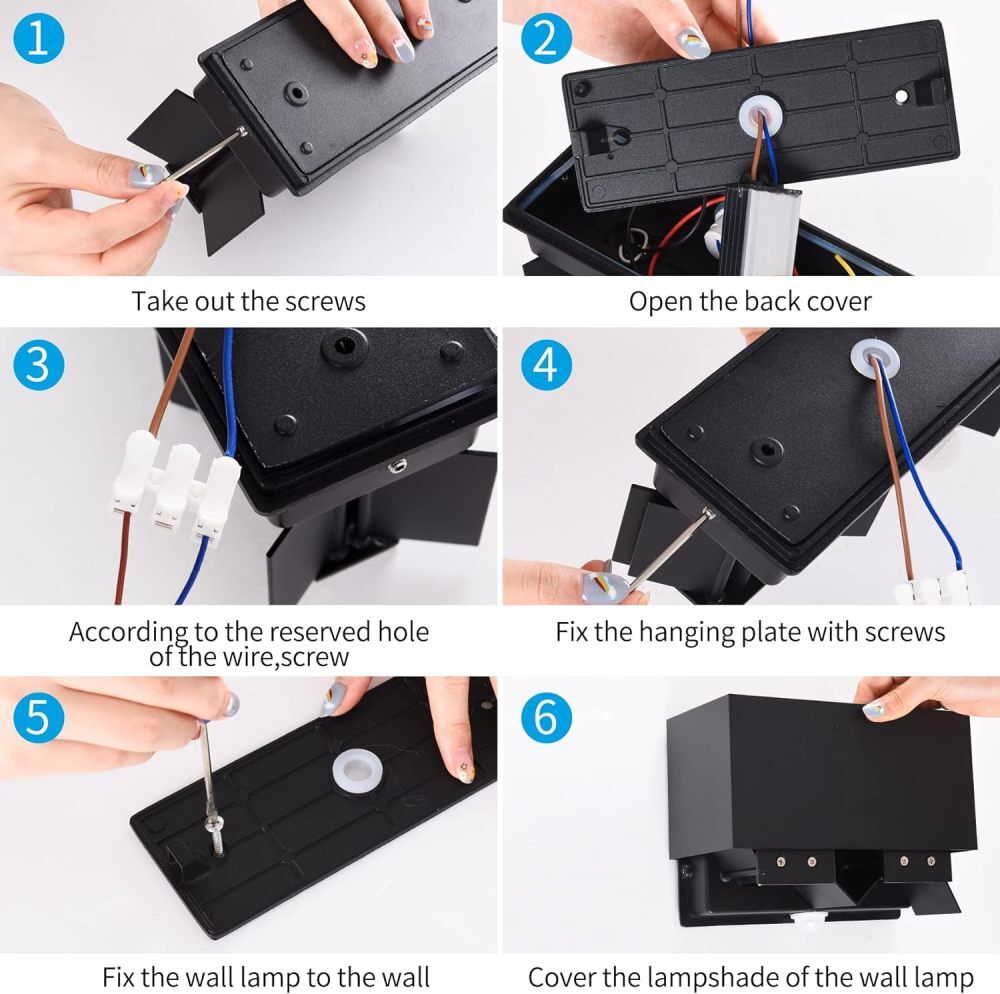 1

Take out the screws

2

Open the back cover

3

According to the reserved hole of the wire,screw

4

Fix the hanging plate with screws

5

Fix the wall lamp to the wall

6

Cover the lampshade of the wall lamp