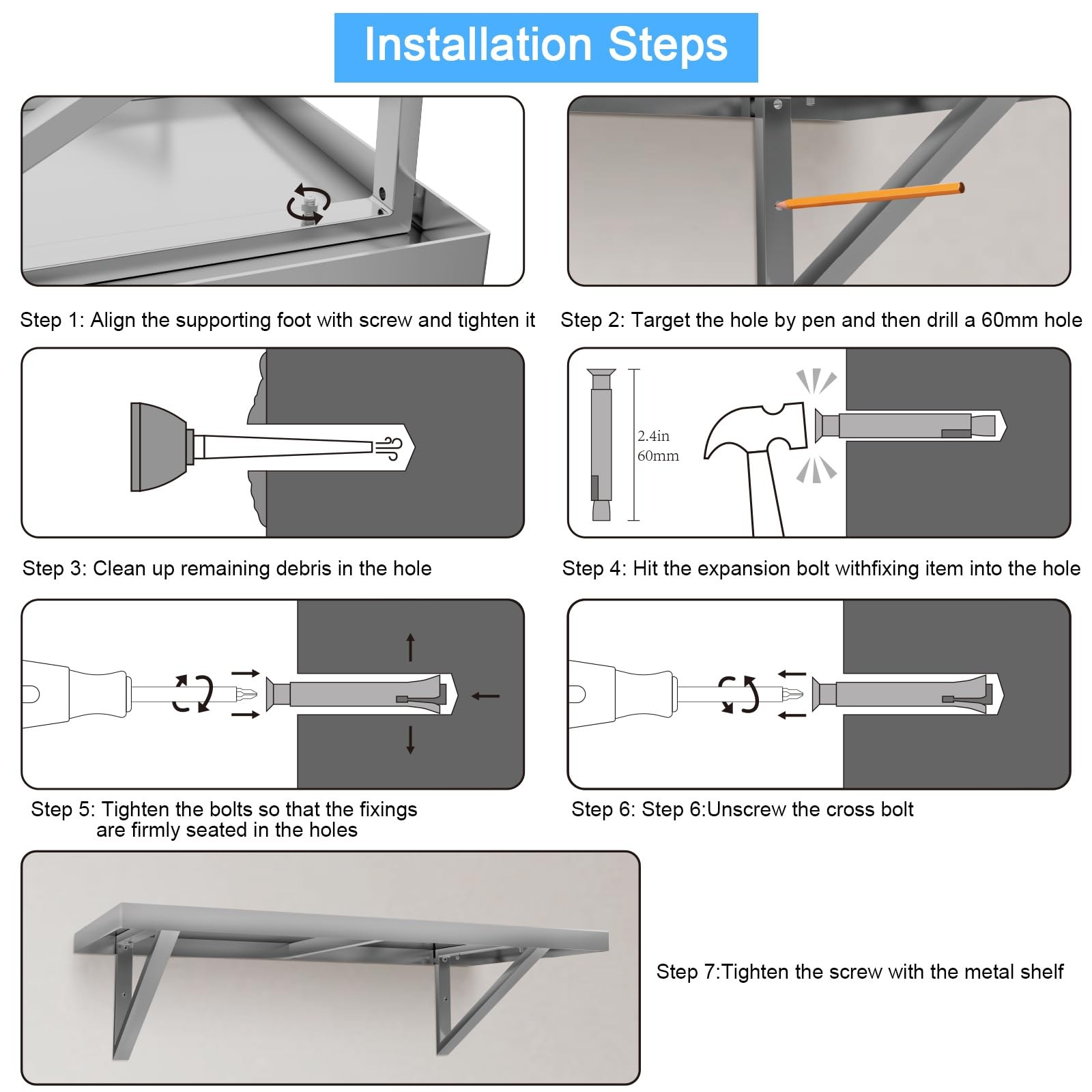 Installation Steps

Step 1: Align the supporting foot with screw and tighten it

Step 2: Target the hole by pen and then drill a 60mm hole

Step 3: Clean up remaining debris in the hole

2.4in
60mm

Step 4: Hit the expansion bolt withfixing item into the hole

Step 5: Tighten the bolts so that the fixings are firmly seated in the holes

Step 6: Step 6:Unscrew the cross bolt

Step 7:Tighten the screw with the metal shelf