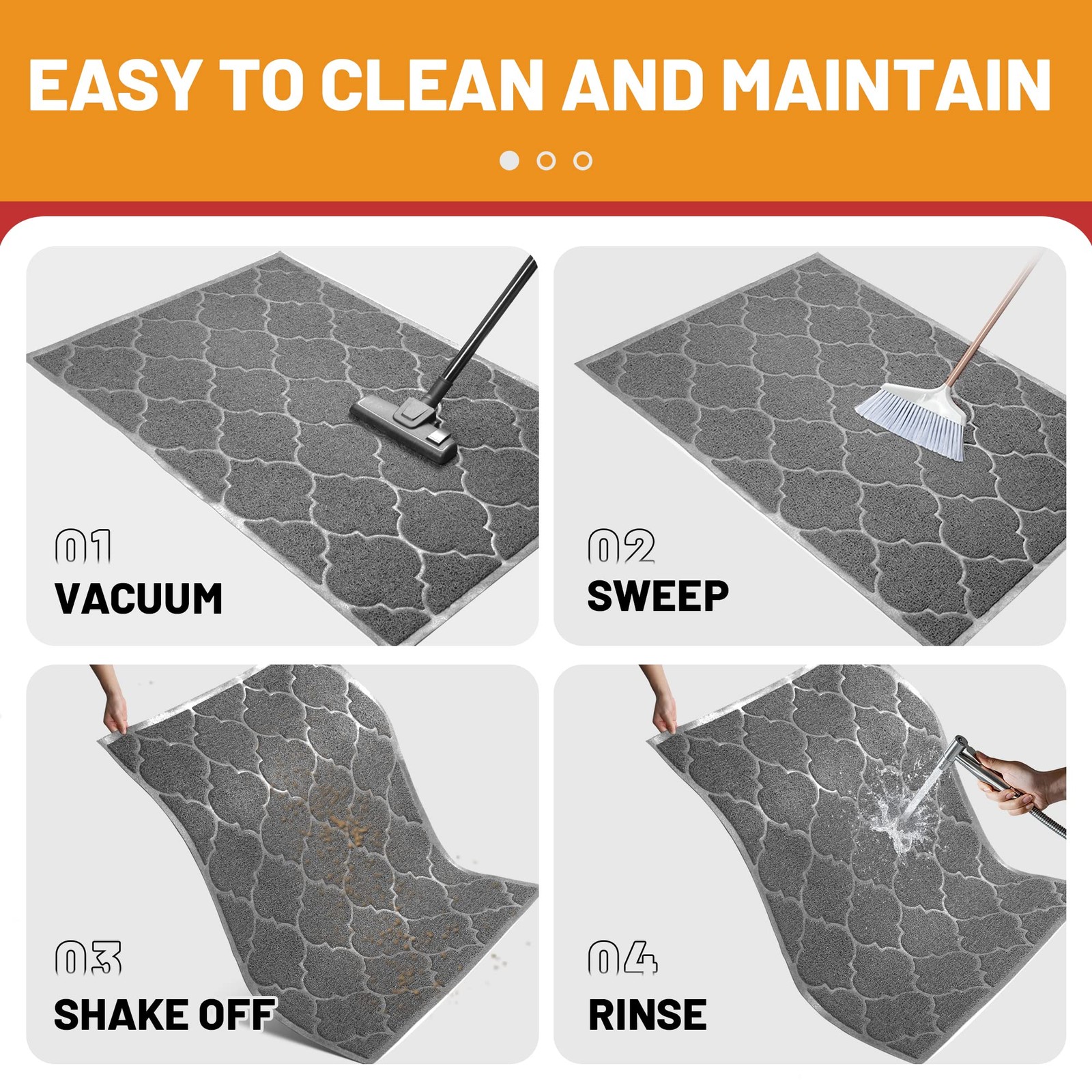 EASY TO CLEAN AND MAINTAIN

01
VACUUM

02
SWEEP

03
SHAKE OFF

04
RINSE