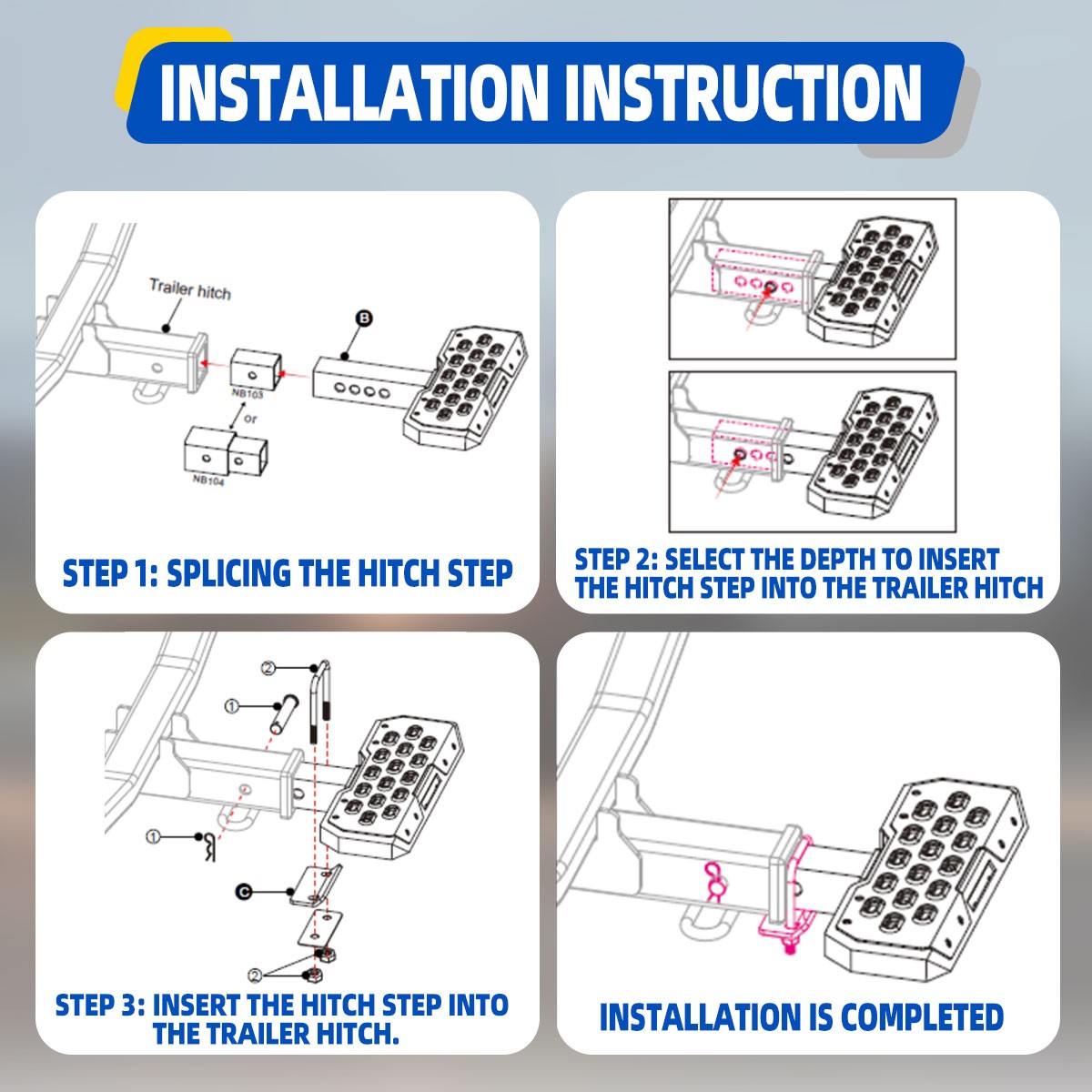 INSTALLATION INSTRUCTION

Trailer hitch

B

NB103

or

NB104

STEP 1: SPLICING THE HITCH STEP

STEP 2: SELECT THE DEPTH TO INSERT THE HITCH STEP INTO THE TRAILER HITCH

2

1

1

C

2

STEP 3: INSERT THE HITCH STEP INTO THE TRAILER HITCH.

INSTALLATION IS COMPLETED