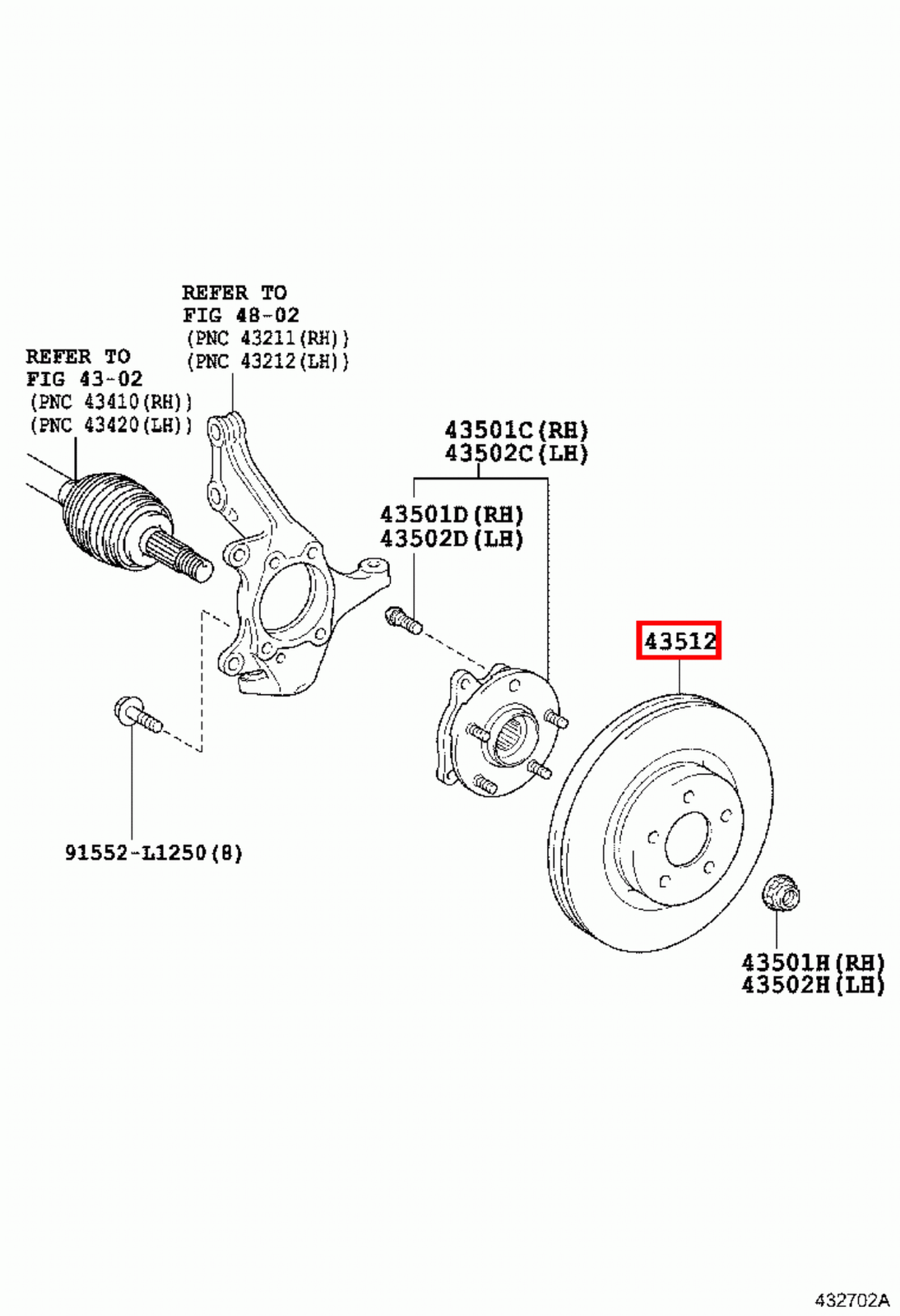 REFER TO
FIG 48-02
(PNC 43211(RH))
(PNC 43212(LH))

REFER TO
FIG 43-02
(PNC 43410(RH))
(PNC 43420(LH))

43501C(RH)
43502C(LH)

43501D(RH)
43502D(LH)

43512

91552-L1250(8)

43501H(RH)
43502H(LH)

432702A