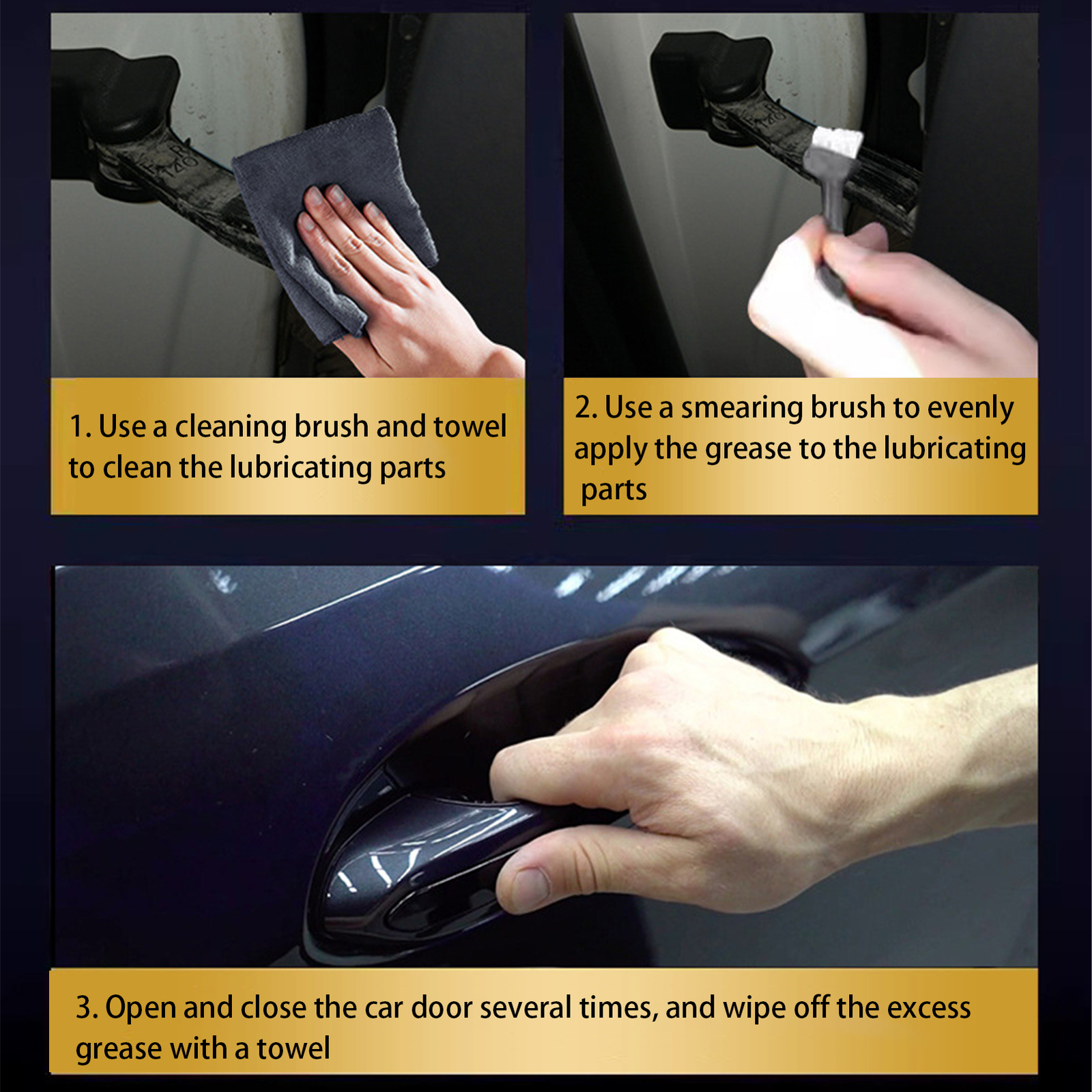 1. Use a cleaning brush and towel to clean the lubricating parts

2. Use a smearing brush to evenly apply the grease to the lubricating parts

3. Open and close the car door several times, and wipe off the excess grease with a towel