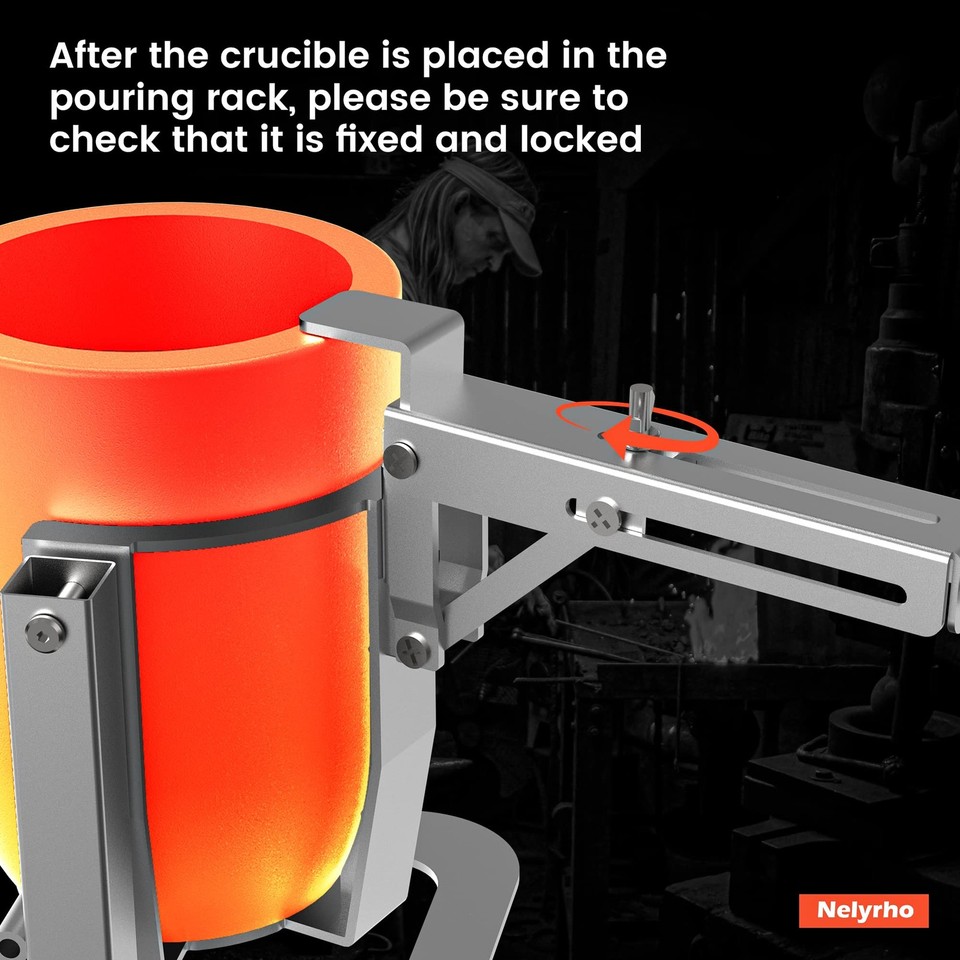 After the crucible is placed in the pouring rack, please be sure to check that it is fixed and locked

Nelyrho