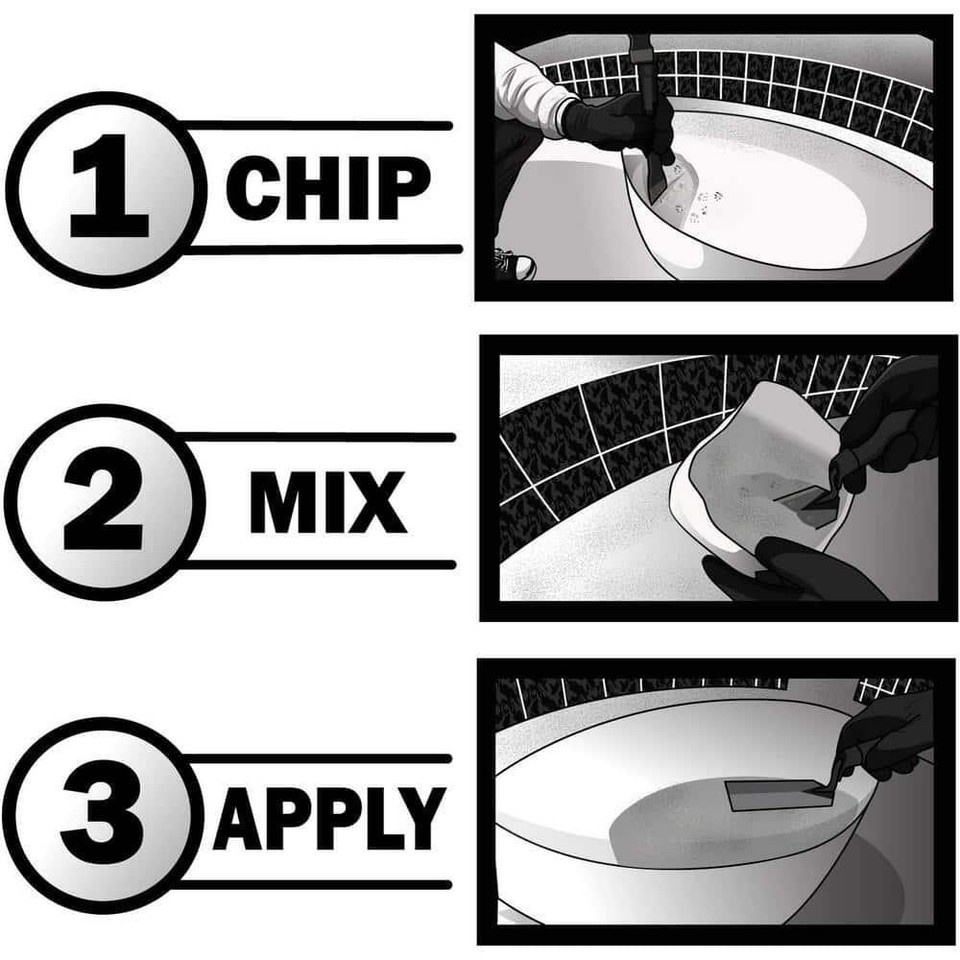 1 CHIP

2 MIX

3 APPLY