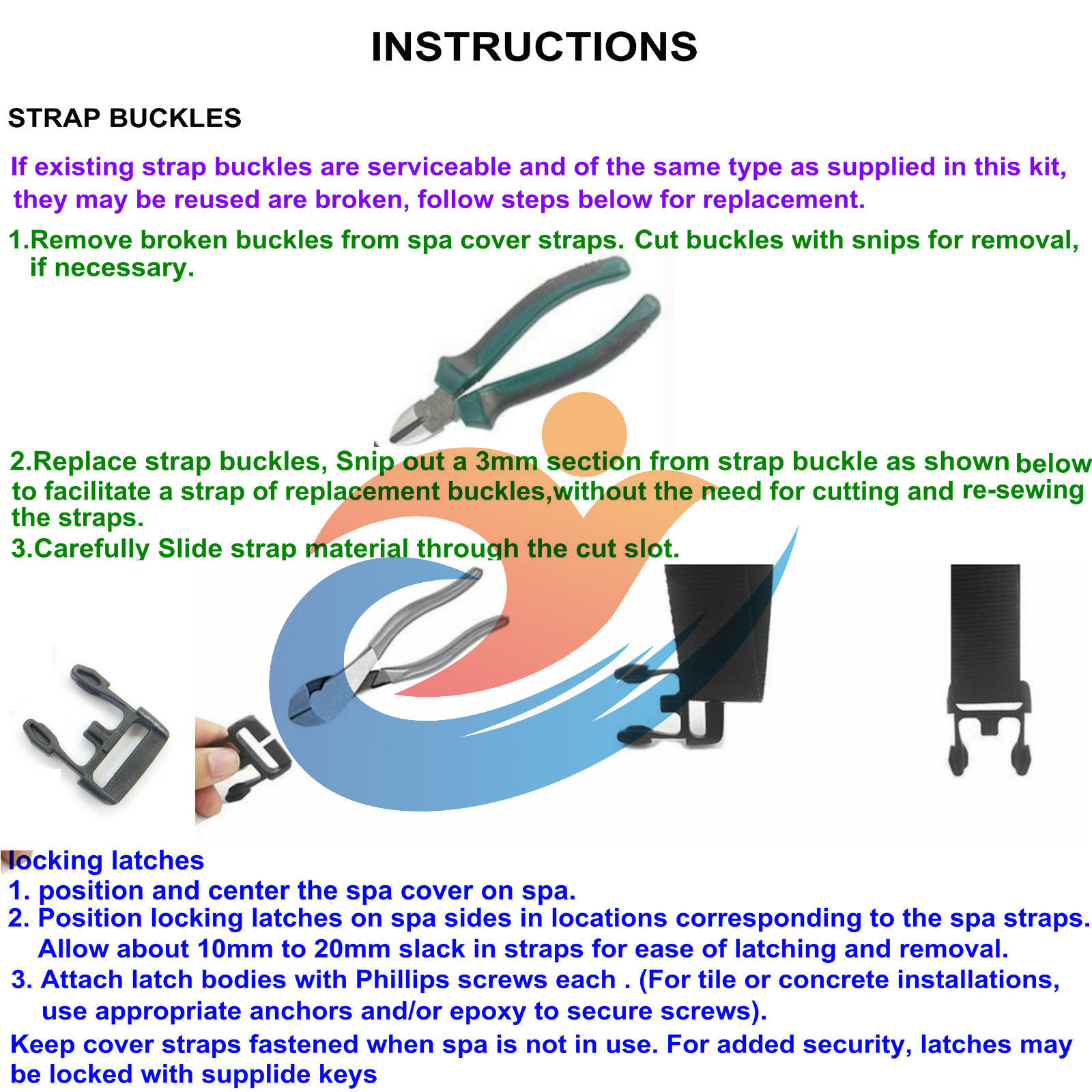 INSTRUCTIONS

STRAP BUCKLES

If existing strap buckles are serviceable and of the same type as supplied in this kit, they may be reused are broken, follow steps below for replacement.

1.Remove broken buckles from spa cover straps. Cut buckles with snips for removal, if necessary.

2.Replace strap buckles, Snip out a 3mm section from strap buckle as shown below to facilitate a strap of replacement buckles,without the need for cutting and re-sewing the straps.

3.Carefully Slide strap material through the cut slot.

locking latches

1. position and center the spa cover on spa.

2. Position locking latches on spa sides in locations corresponding to the spa straps. Allow about 10mm to 20mm slack in straps for ease of latching and removal.

3. Attach latch bodies with Phillips screws each . (For tile or concrete installations, use appropriate anchors and/or epoxy to secure screws).

Keep cover straps fastened when spa is not in use. For added security, latches may be locked with supplide keys