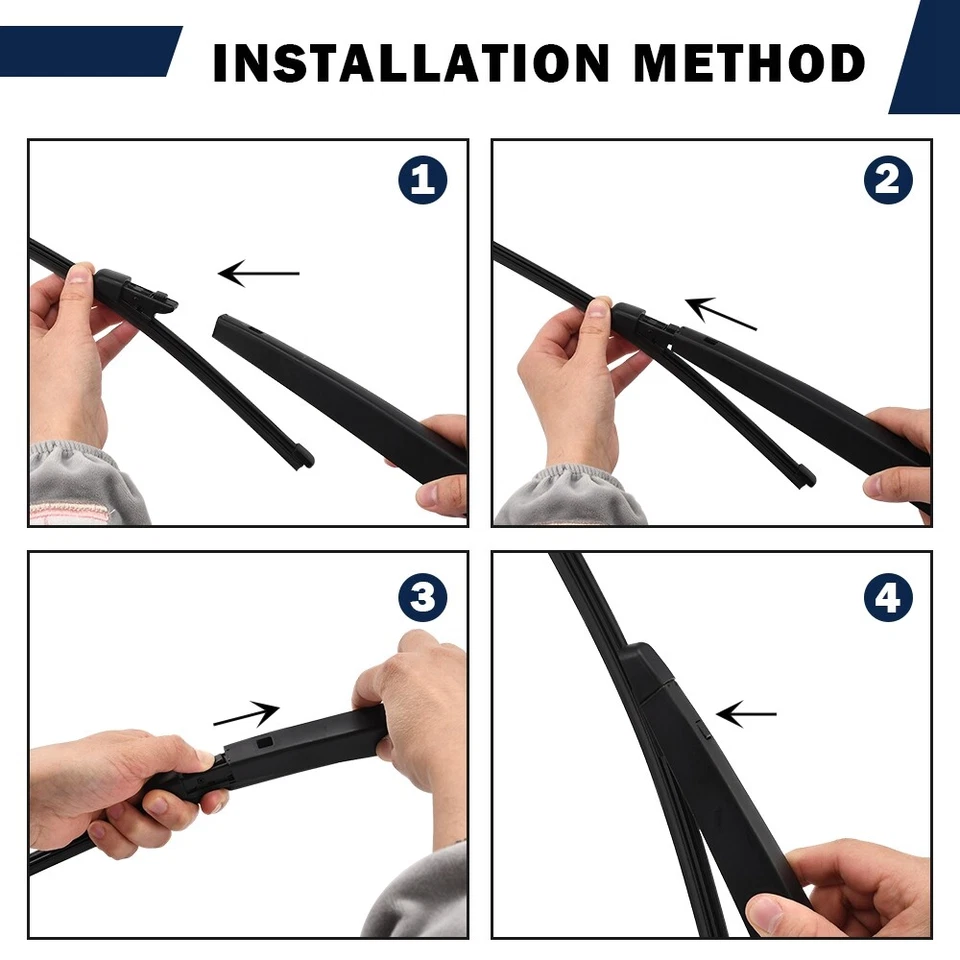 INSTALLATION METHOD

1

2

3

4