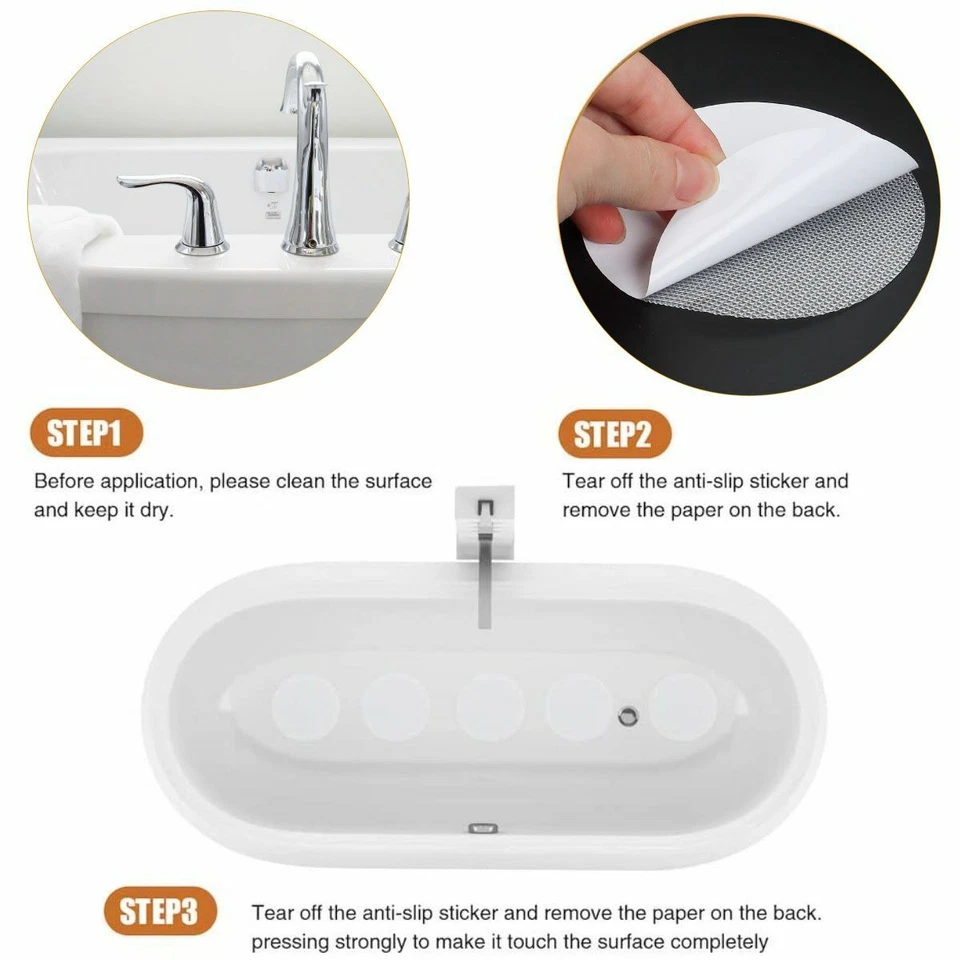 STEP1

Before application, please clean the surface and keep it dry.

STEP2

Tear off the anti-slip sticker and remove the paper on the back.

STEP3

Tear off the anti-slip sticker and remove the paper on the back. pressing strongly to make it touch the surface completely