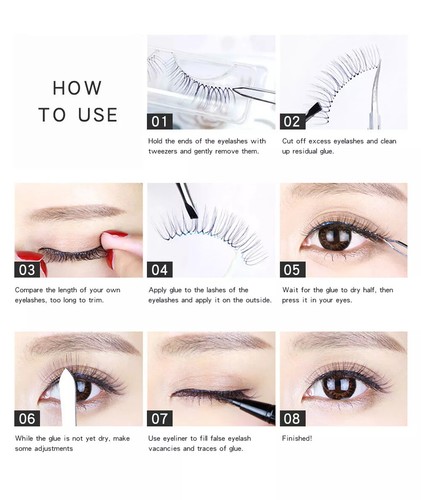 HOW TO USE

01

Hold the ends of the eyelashes with tweezers and gently remove them.

02

Cut off excess eyelashes and clean up residual glue.

03

Compare the length of your own eyelashes, too long to trim.

04

Apply glue to the lashes of the eyelashes and apply it on the outside.

05

Wait for the glue to dry half, then press it in your eyes.

06

While the glue is not yet dry, make some adjustments

07

Use eyeliner to fill false eyelash vacancies and traces of glue.

08

Finished!