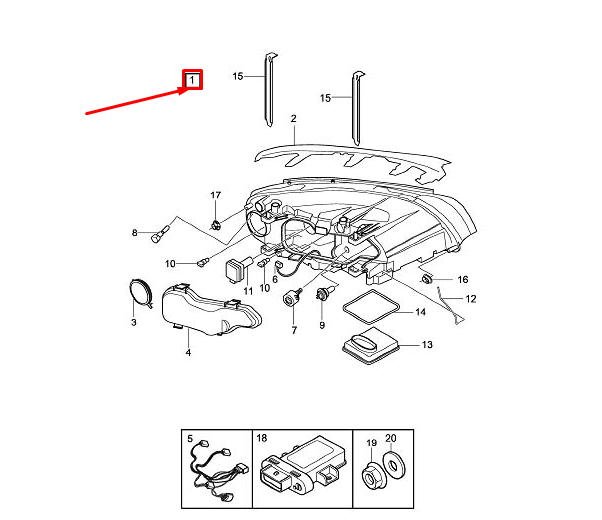 1
15
15
2
17
8
10
11
10
6
16
12
3
4
7
9
14
13
5
18
19
20