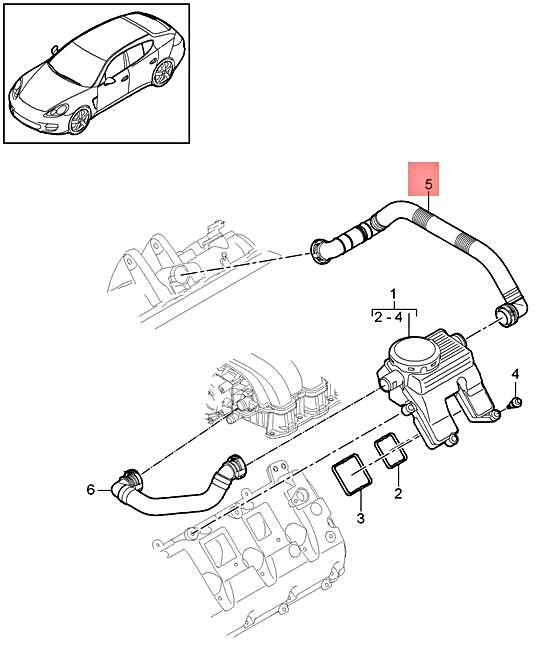 5

1
2 - 4

4

6

2

3